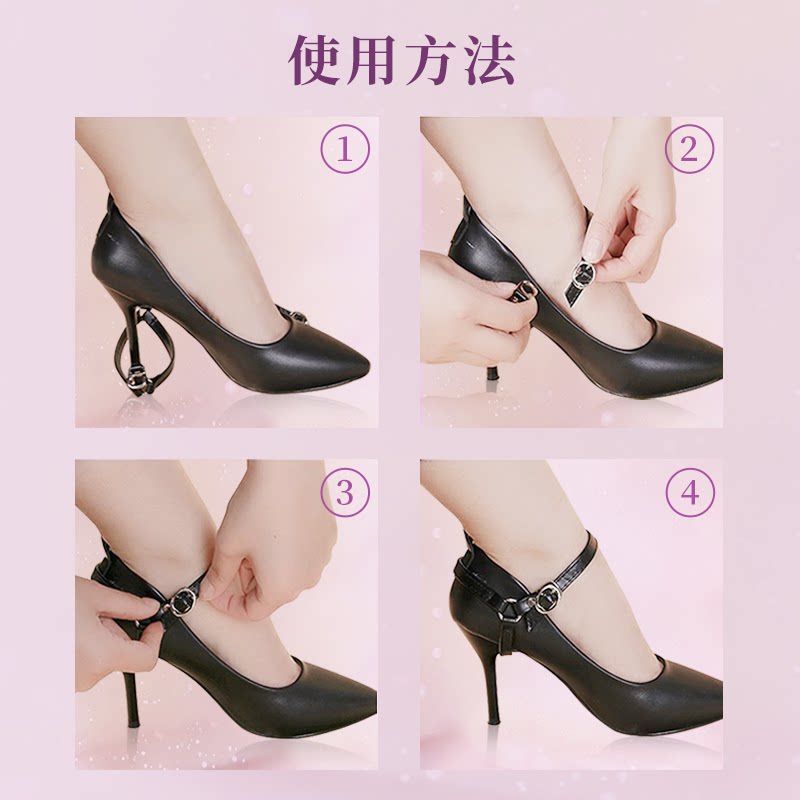 使用方法

①

②

③

④