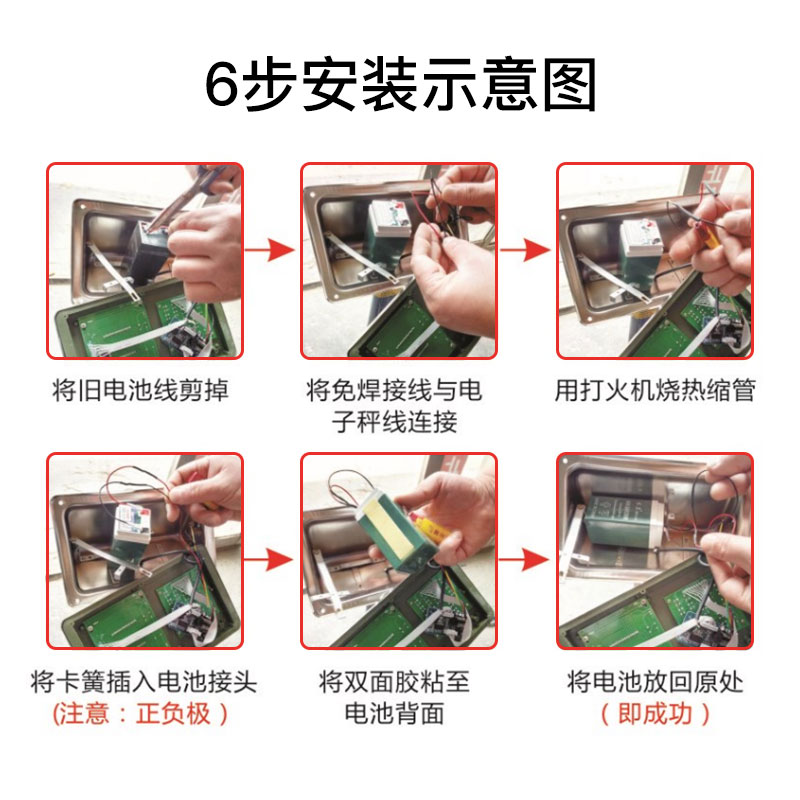 6步安装示意图

将旧电池线剪掉

将免焊接线与电子秤线连接

用打火机烧热缩管

将卡簧插入电池接头
（注意：正负极）

将双面胶粘至电池背面

将电池放回原处
（即成功）