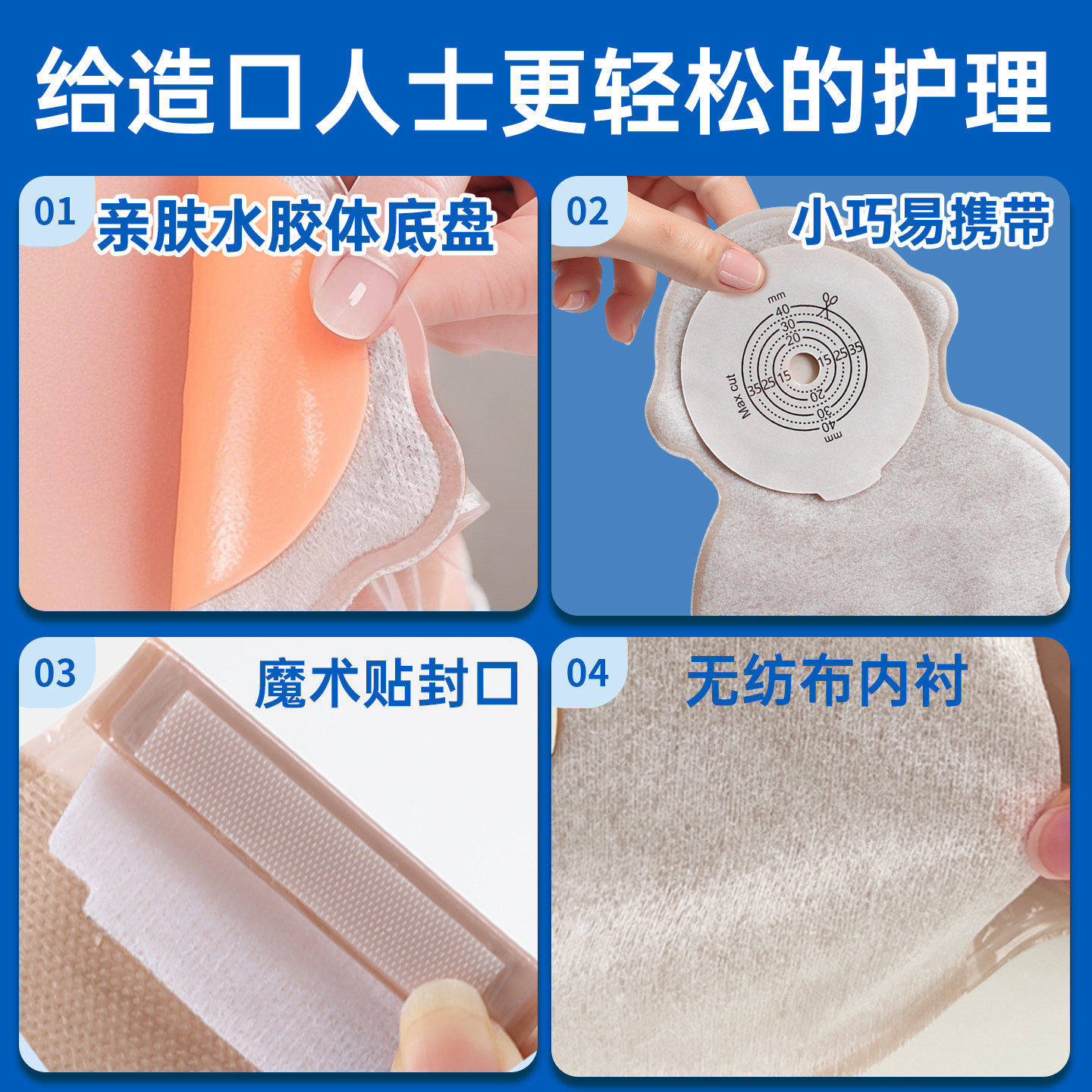 给造口人士更轻松的护理

01 亲肤水胶体底盘

02 小巧易携带

mm 40 30 20 15 25 35 Max cut 35 25 15 20 30 40 mm

03 魔术贴封口

04 无纺布内衬