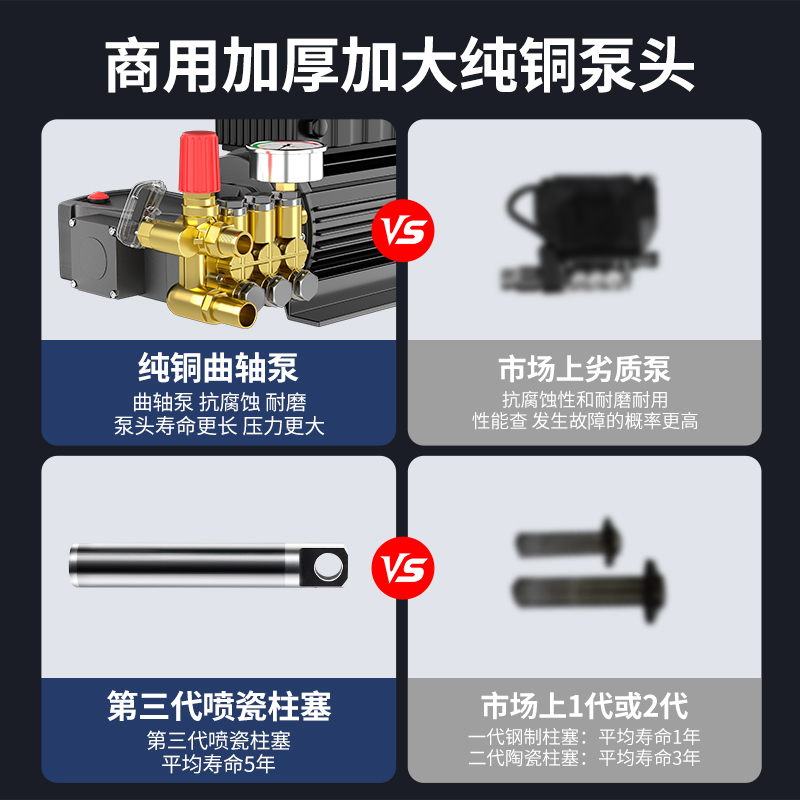 商用加厚加大纯铜泵头

VS

纯铜曲轴泵
曲轴泵 抗腐蚀 耐磨
泵头寿命更长 压力更大

市场上劣质泵
抗腐蚀性和耐磨耐用
性能查 发生故障的概率更高

VS

第三代喷瓷柱塞
第三代喷瓷柱塞
平均寿命5年

市场上1代或2代
一代钢制柱塞：平均寿命1年
二代陶瓷柱塞：平均寿命3年