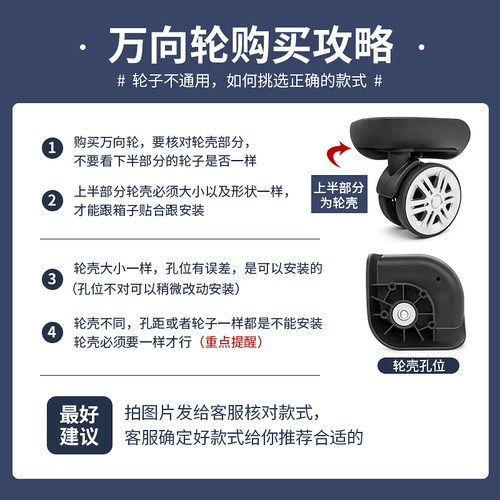 · 万向轮购买攻略 ·

# 轮子不通用，如何挑选正确的款式 #

1 购买万向轮，要核对轮壳部分，不要看下半部分的轮子是否一样

2 上半部分轮壳必须大小以及形状一样，才能跟箱子贴合跟安装

上半部分为轮壳

3 轮壳大小一样，孔位有误差，是可以安装的（孔位不对可以稍微改动安装）

4 轮壳不同，孔距或者轮子一样都是不能安装 轮壳必须要一样才行（重点提醒）

轮壳孔位

最好建议

拍图片发给客服核对款式，客服确定好款式给你推荐合适的