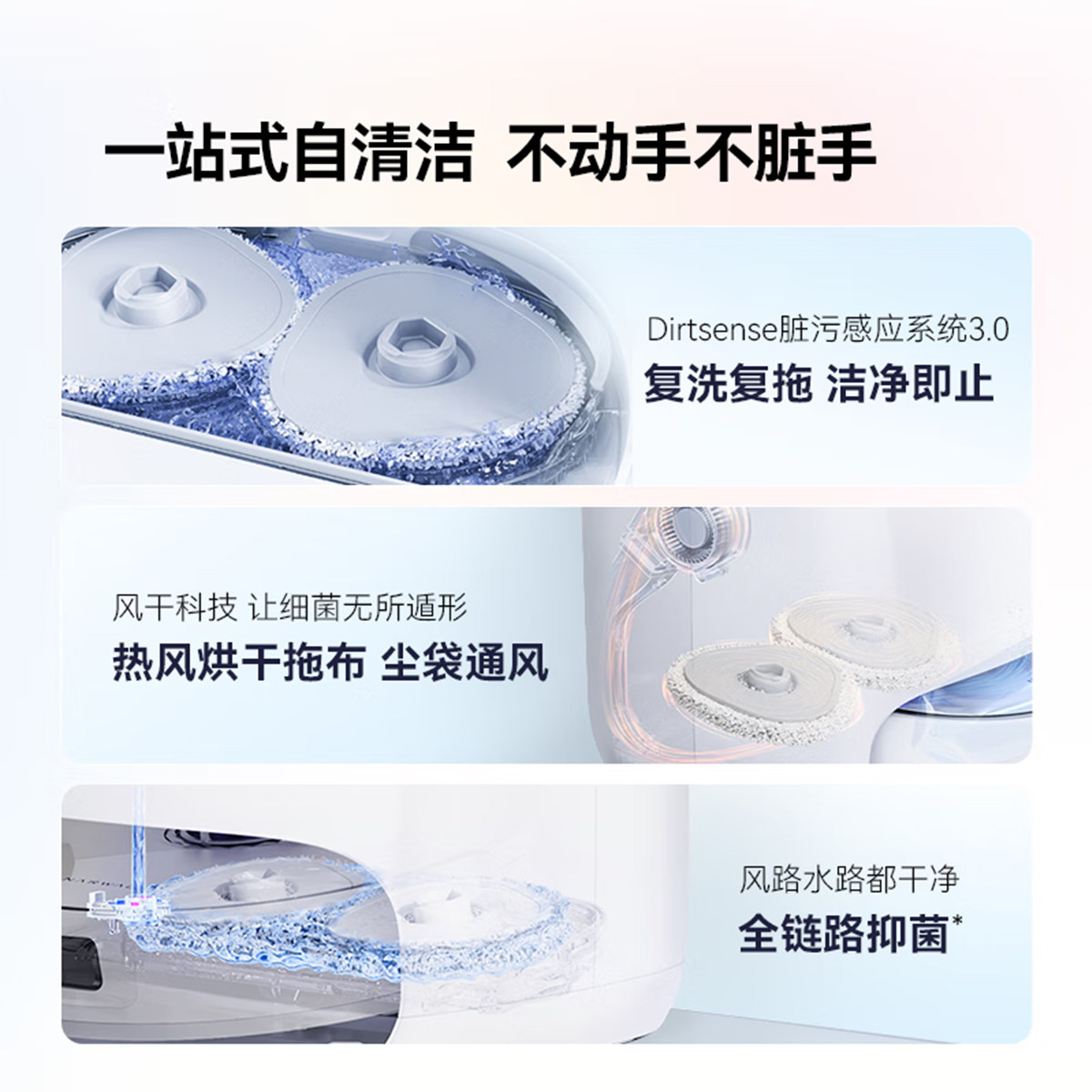 一站式自清洁 不动手不脏手

Dirtsense脏污感应系统3.0
复洗复拖 洁净即止

风干科技 让细菌无所遁形
热风烘干拖布 尘袋通风

风路水路都干净
全链路抑菌*