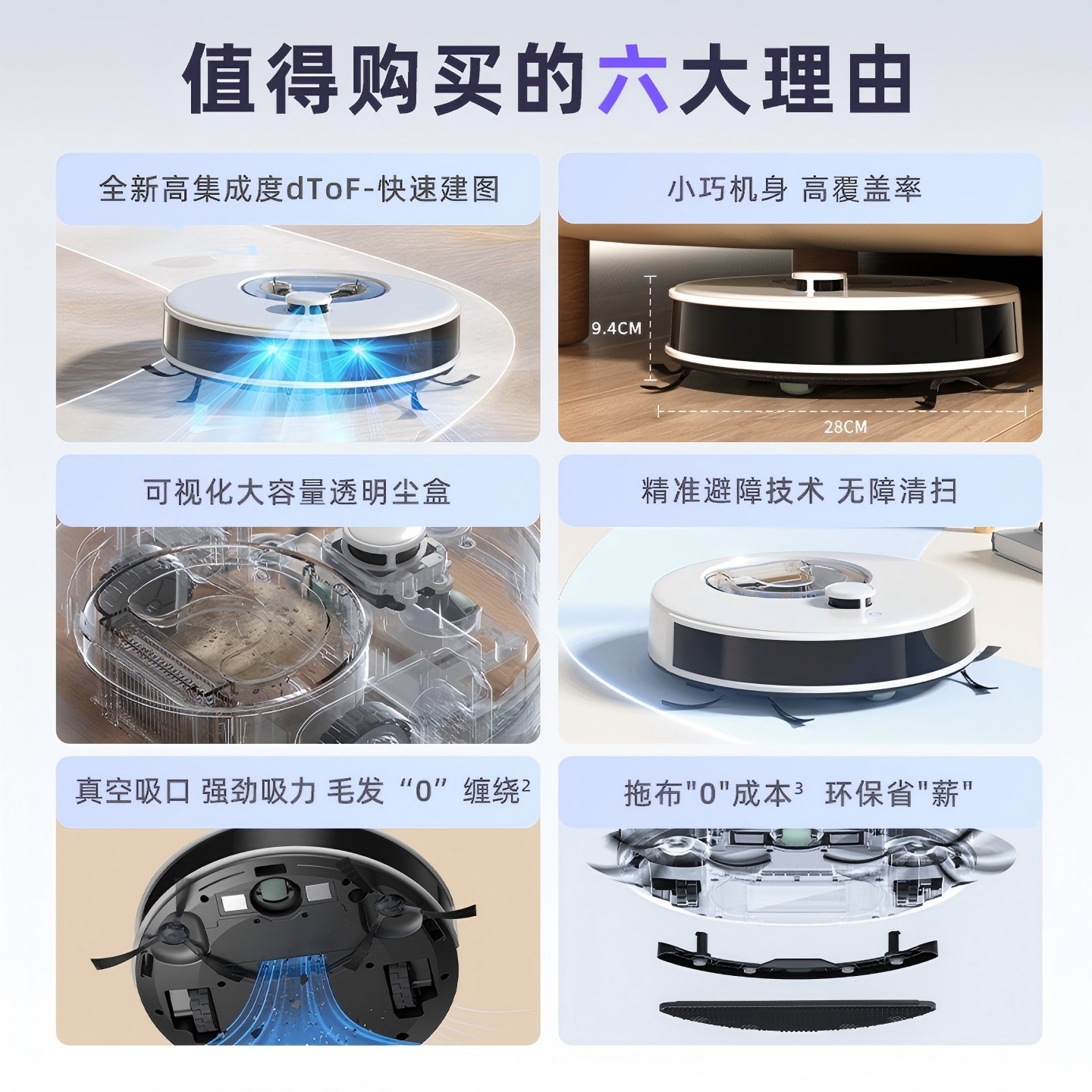 值得购买的六大理由

全新高集成度dToF-快速建图

小巧机身 高覆盖率

9.4CM

28CM

可视化大容量透明尘盒

精准避障技术 无障清扫

真空吸口 强劲吸力 毛发“0”缠绕$^2$

拖布"0"成本$^3$ 环保省"薪"