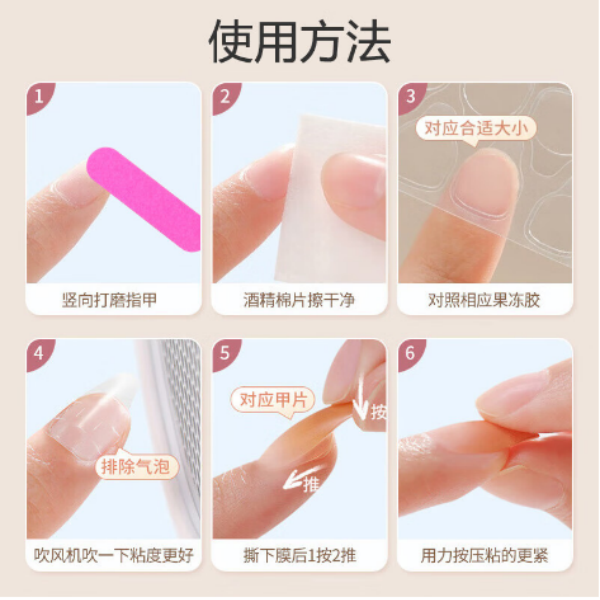 使用方法

1
竖向打磨指甲

2
酒精棉片擦干净

3
对应合适大小
对照相应果冻胶

4
排除气泡
吹风机吹一下粘度更好

5
对应甲片
按
推
撕下膜后1按2推

6
用力按压粘的更紧