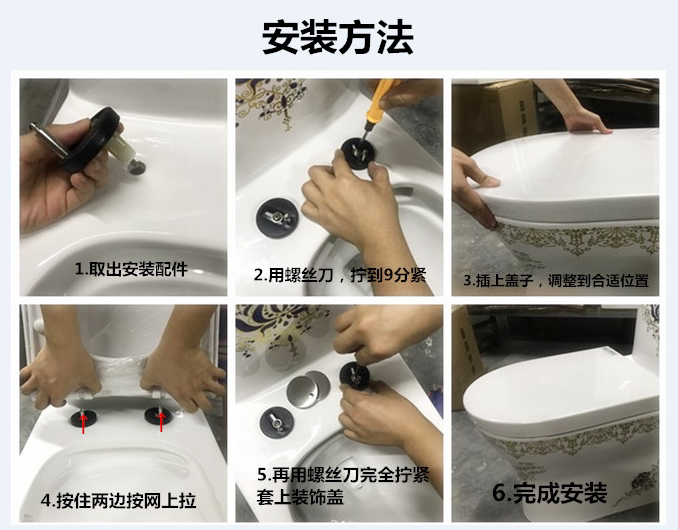 安装方法

1.取出安装配件

2.用螺丝刀，拧到9分紧

3.插上盖子，调整到合适位置

4.按住两边按网上拉

5.再用螺丝刀完全拧紧套上装饰盖

6.完成安装