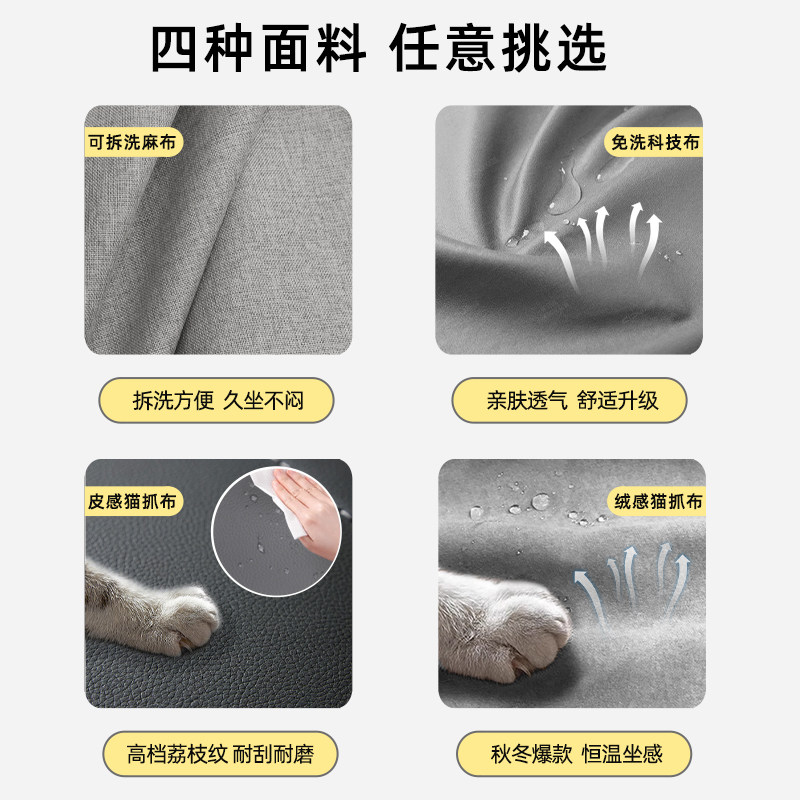 四种面料 任意挑选

可拆洗麻布

拆洗方便 久坐不闷

免洗科技布

亲肤透气 舒适升级

皮感猫抓布

高档荔枝纹 耐刮耐磨

绒感猫抓布

秋冬爆款 恒温坐感