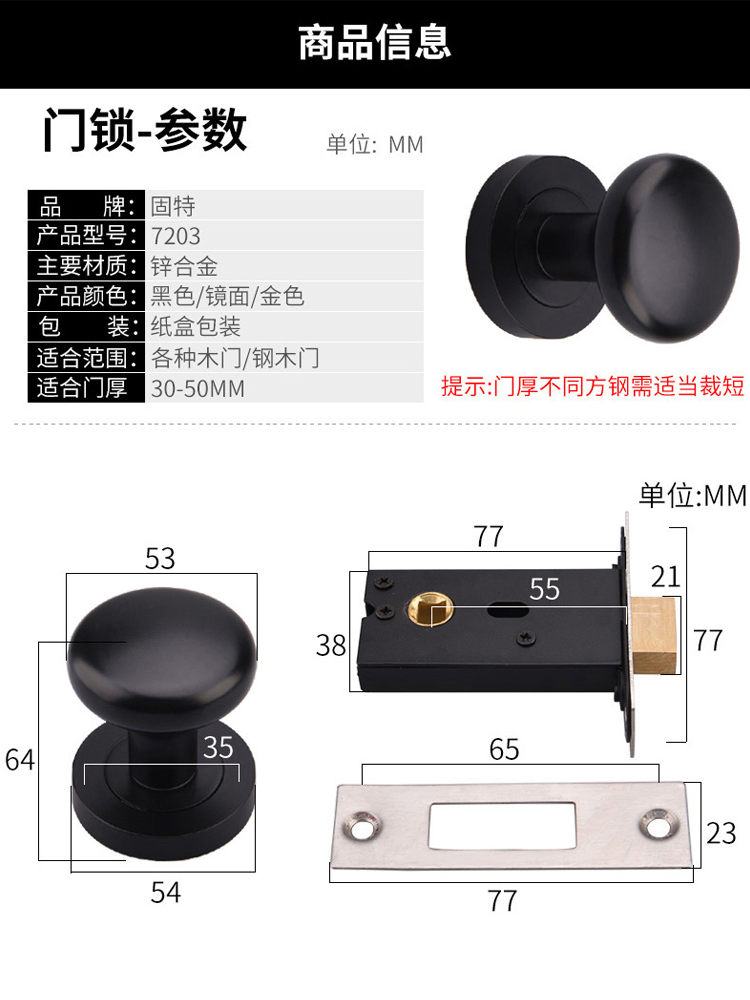 商品信息

门锁-参数

单位: MM

| 品　　牌: | 固特 |
|---|---|
| 产品型号: | 7203 |
| 主要材质: | 锌合金 |
| 产品颜色: | 黑色/镜面/金色 |
| 包　　装: | 纸盒包装 |
| 适合范围: | 各种木门/钢木门 |
| 适合门厚 | 30-50MM |

提示:门厚不同方钢需适当裁短

单位:MM

53

64

35

54

77

55

21

38

77

65

23

77