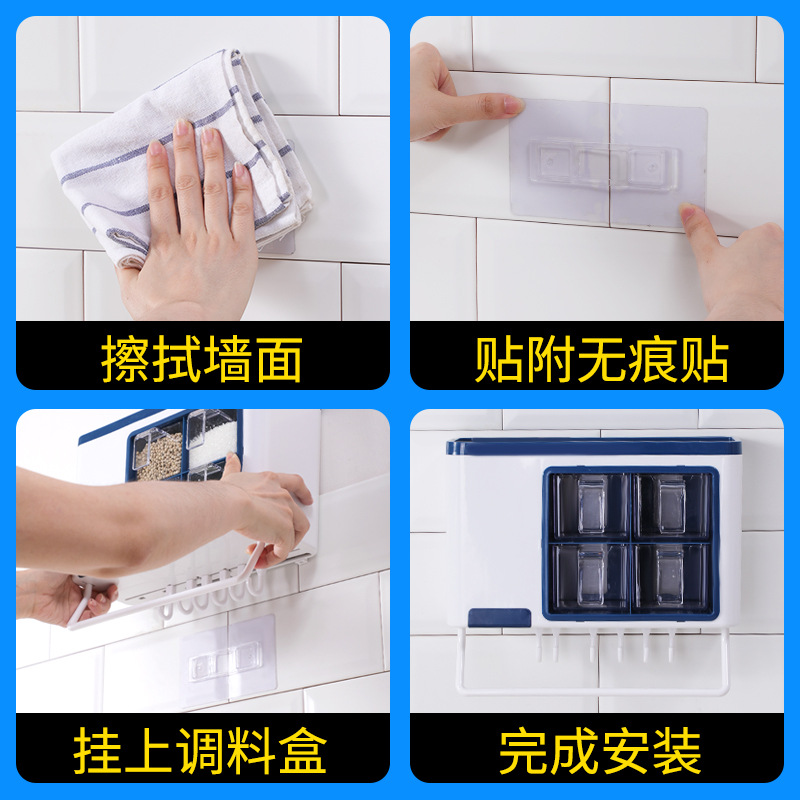 擦拭墙面

贴附无痕贴

挂上调料盒

完成安装