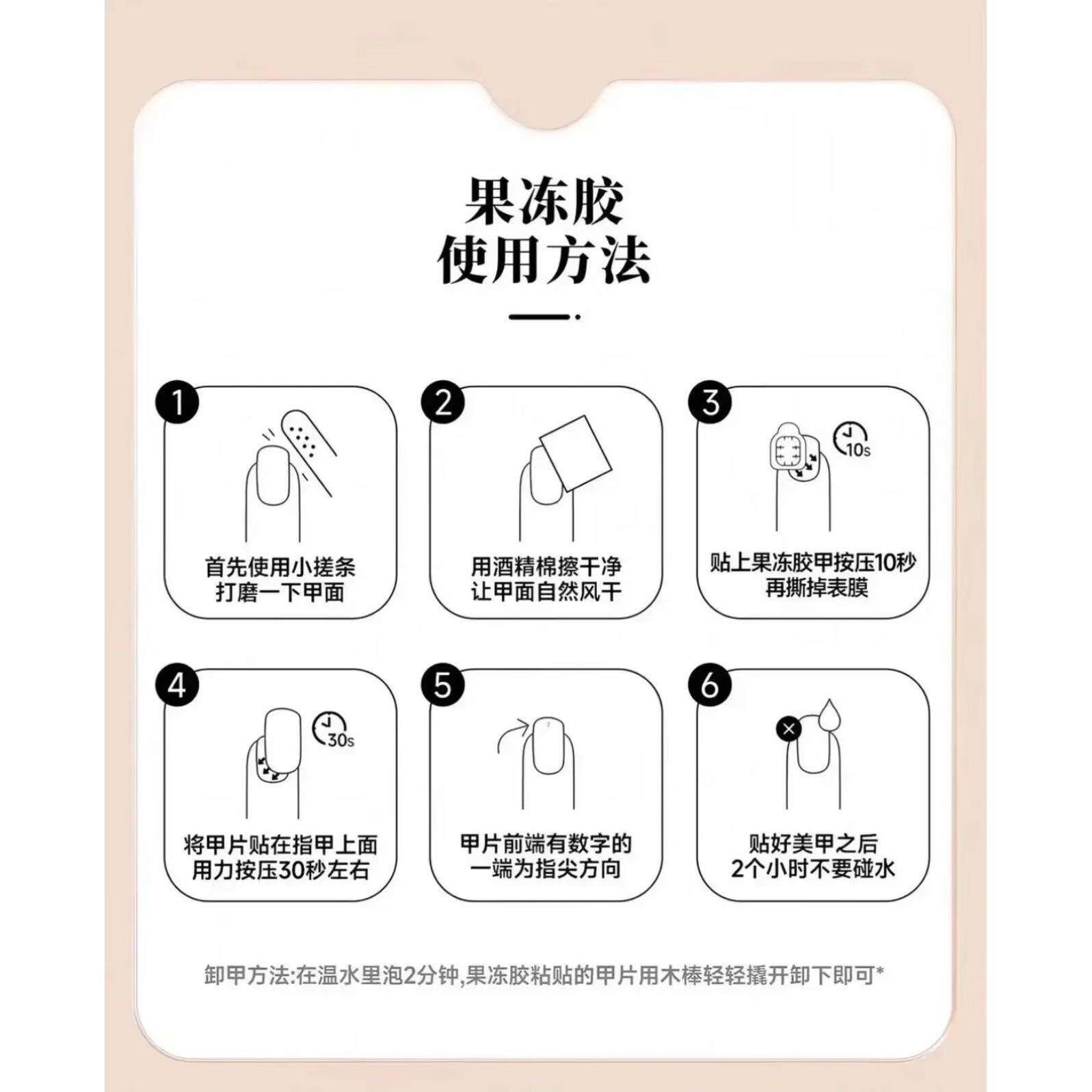 果冻胶
使用方法

1
首先使用小搓条
打磨一下甲面

2
用酒精棉擦干净
让甲面自然风干

3
10s
贴上果冻胶甲按压10秒
再撕掉表膜

4
30s
将甲片贴在指甲上面
用力按压30秒左右

5
甲片前端有数字的
一端为指尖方向

6
贴好美甲之后
2个小时不要碰水

卸甲方法:在温水里泡2分钟,果冻胶粘贴的甲片用木棒轻轻撬开卸下即可*