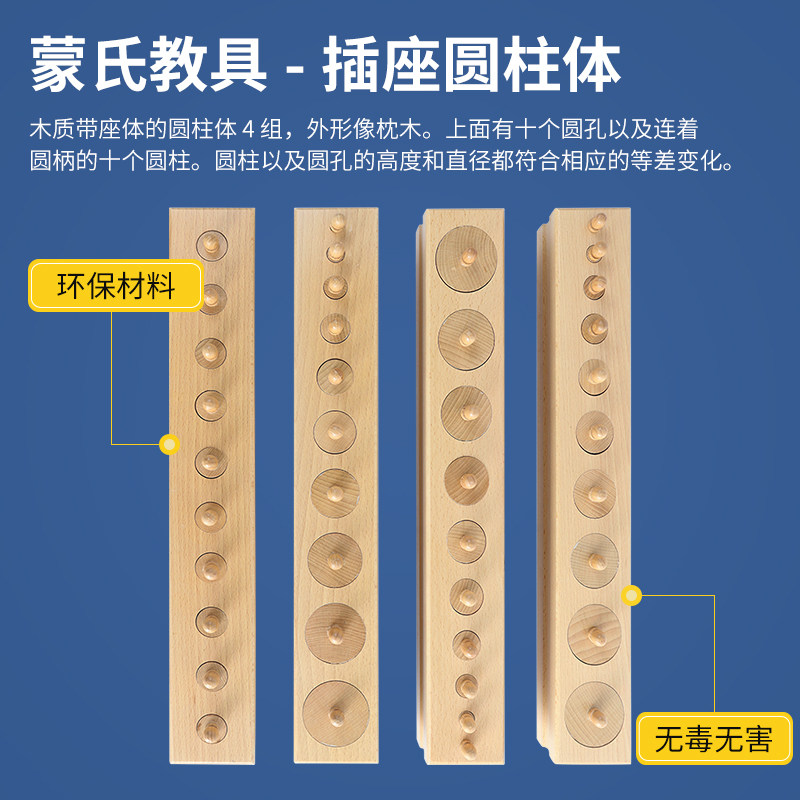 蒙氏教具 - 插座圆柱体

木质带座体的圆柱体 4 组，外形像枕木。上面有十个圆孔以及连着圆柄的十个圆柱。圆柱以及圆孔的高度和直径都符合相应的等差变化。

环保材料

无毒无害