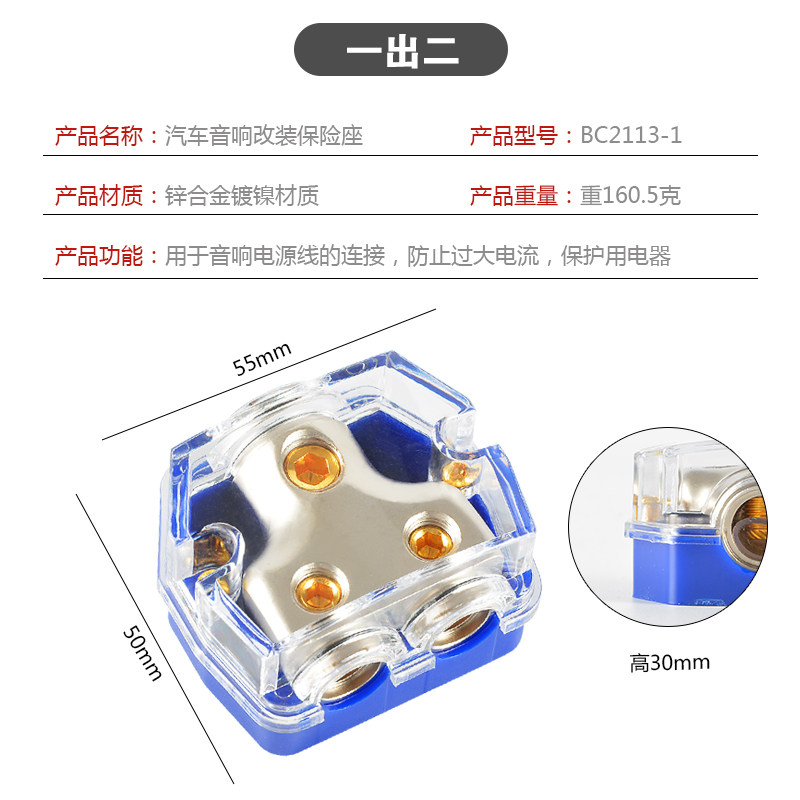 一出二

产品名称：汽车音响改装保险座　产品型号：BC2113-1

产品材质：锌合金镀镍材质　产品重量：重160.5克

产品功能：用于音响电源线的连接，防止过大电流，保护用电器

55mm

50mm

高30mm