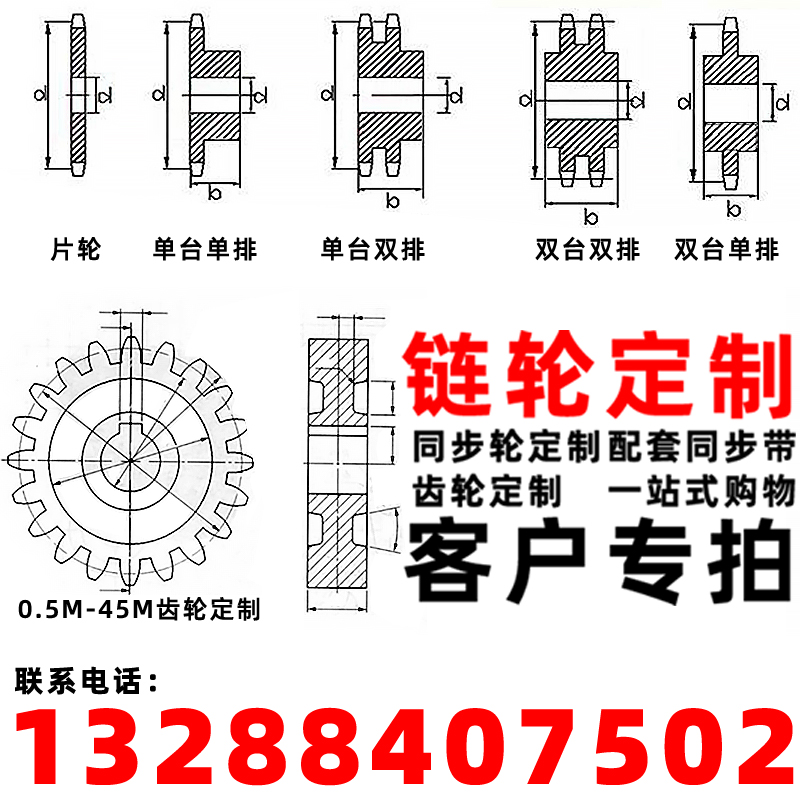 d d

d d b

d d b

d d b

d d b

片轮 单台单排 单台双排 双台双排 双台单排

0.5M-45M齿轮定制

链轮定制

同步轮定制配套同步带

齿轮定制 一站式购物

客户专拍

联系电话：

13288407502