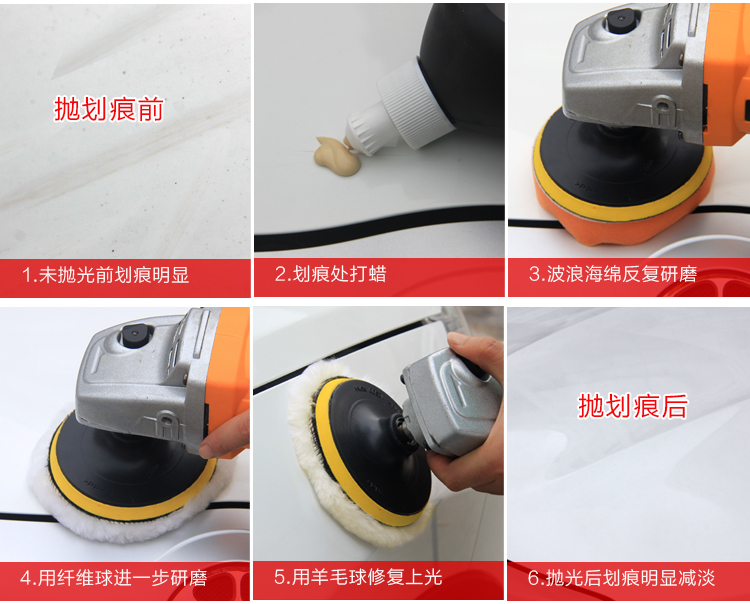 抛划痕前

1.未抛光前划痕明显

2.划痕处打蜡

3.波浪海绵反复研磨

4.用纤维球进一步研磨

5.用羊毛球修复上光

抛划痕后

6.抛光后划痕明显减淡