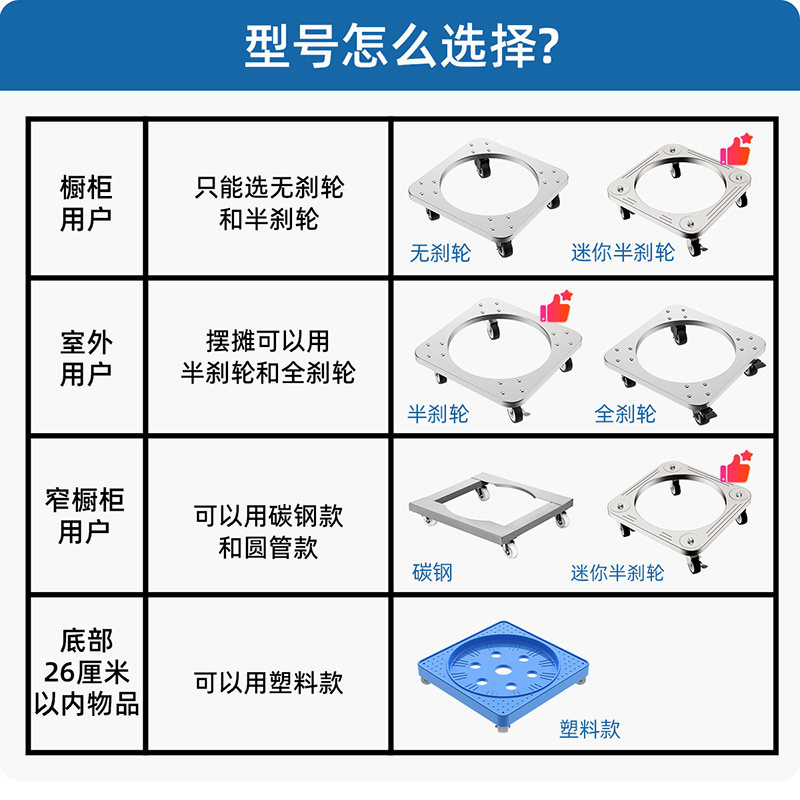 型号怎么选择?

| 橱柜用户 | 只能选无刹轮和半刹轮 | 无刹轮 迷你半刹轮 |
|---|---|---|
| 室外用户 | 摆摊可以用半刹轮和全刹轮 | 半刹轮 全刹轮 |
| 窄橱柜用户 | 可以用碳钢款和圆管款 | 碳钢 迷你半刹轮 |
| 底部26厘米以内物品 | 可以用塑料款 | 塑料款 |