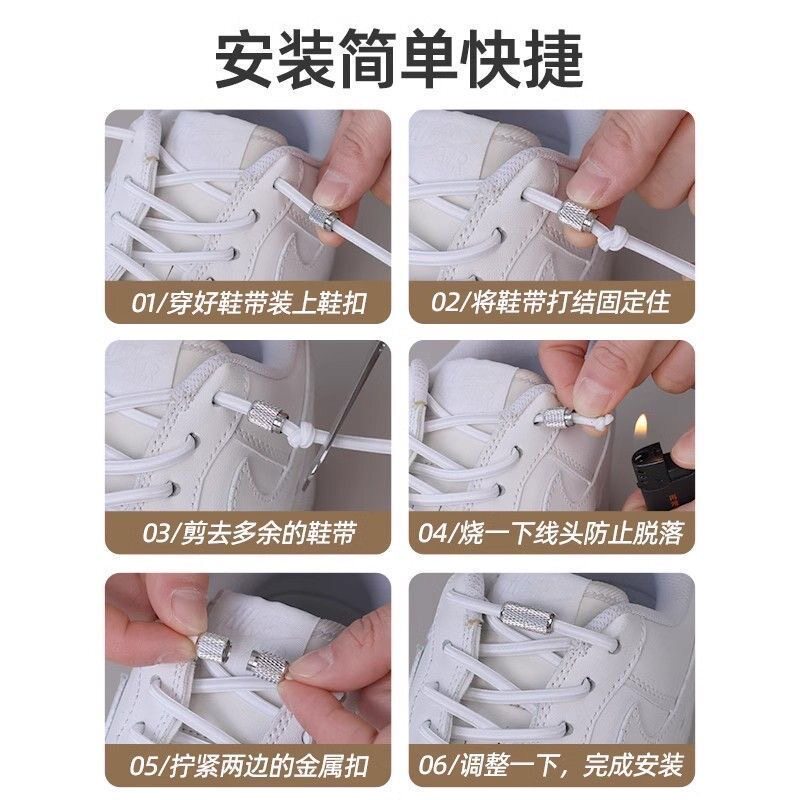 安装简单快捷

01/穿好鞋带装上鞋扣

02/将鞋带打结固定住

03/剪去多余的鞋带

04/烧一下线头防止脱落

05/拧紧两边的金属扣

06/调整一下，完成安装