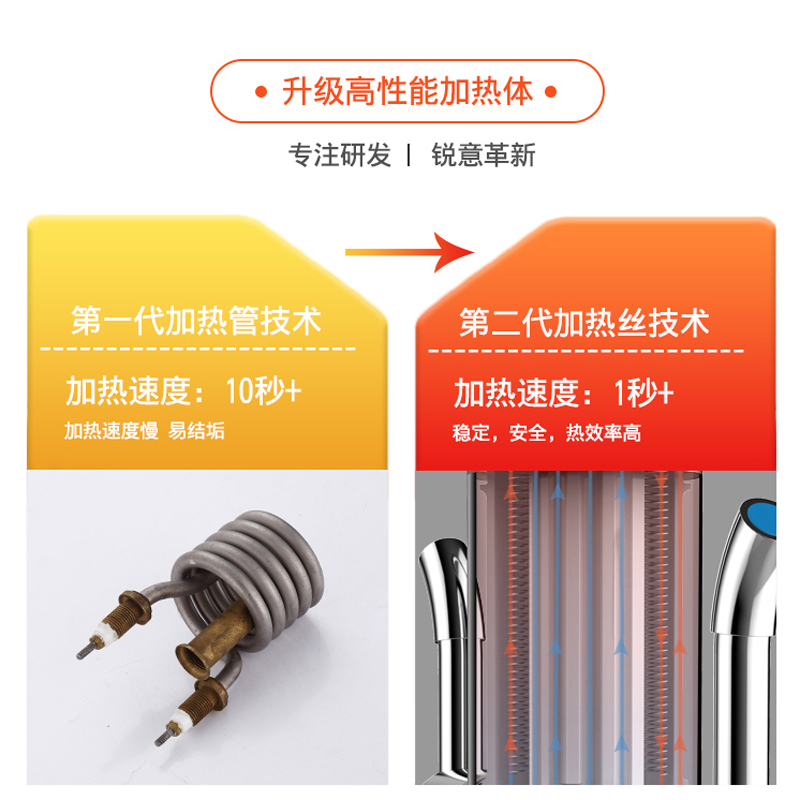 • 升级高性能加热体 •

专注研发 | 锐意革新

第一代加热管技术

加热速度：10秒+

加热速度慢 易结垢

第二代加热丝技术

加热速度：1秒+

稳定，安全，热效率高