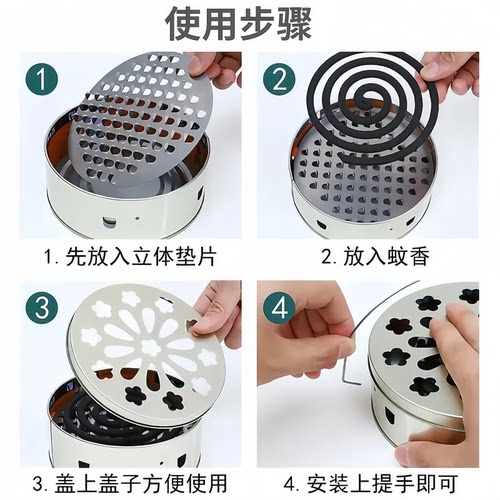 使用步骤

1

1. 先放入立体垫片

2

2. 放入蚊香

3

3. 盖上盖子方便使用

4

4. 安装上提手即可