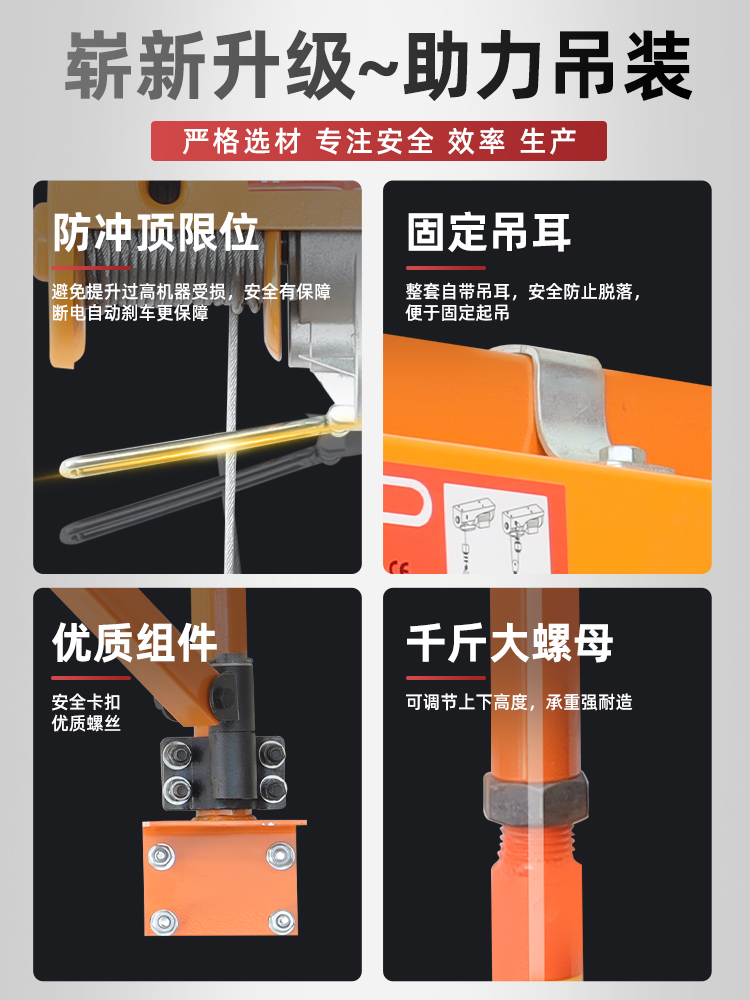 崭新升级~助力吊装

严格选材 专注安全 效率 生产

防冲顶限位

避免提升过高机器受损，安全有保障
断电自动刹车更保障

固定吊耳

整套自带吊耳，安全防止脱落，
便于固定起吊

CE

优质组件

安全卡扣
优质螺丝

千斤大螺母

可调节上下高度，承重强耐造