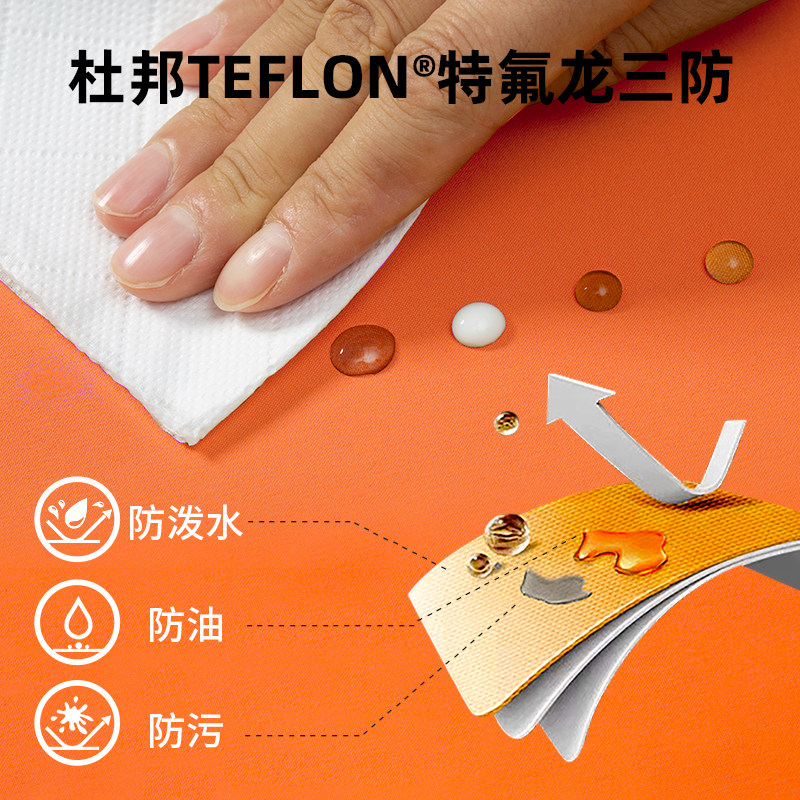 杜邦TEFLON®特氟龙三防

防泼水

防油

防污