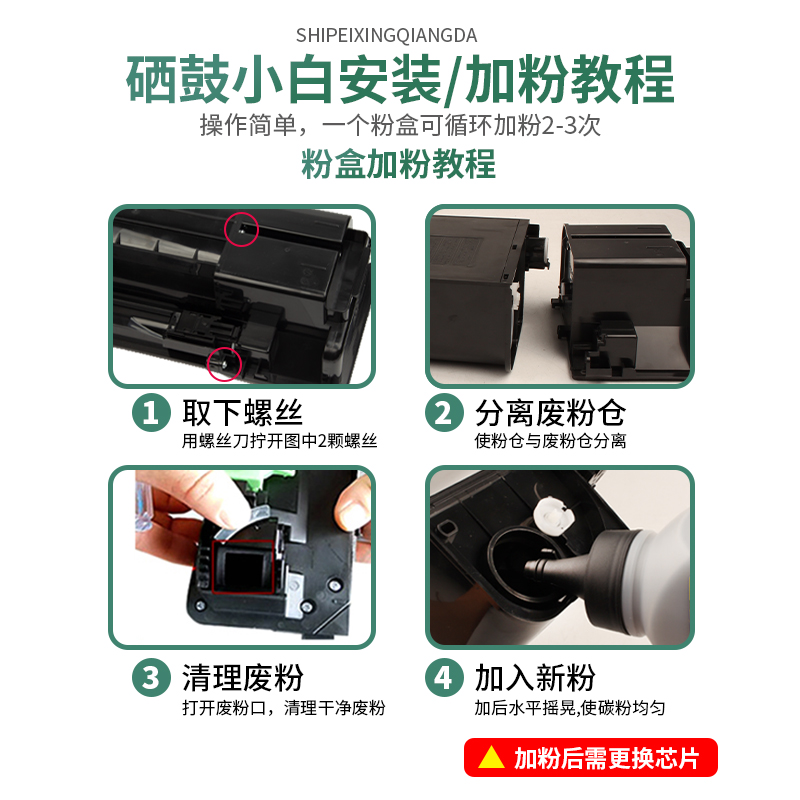 SHIPEIXINGQIANGDA

硒鼓小白安装/加粉教程

操作简单，一个粉盒可循环加粉2-3次

粉盒加粉教程

1 取下螺丝
用螺丝刀拧开图中2颗螺丝

2 分离废粉仓
使粉仓与废粉仓分离

3 清理废粉
打开废粉口，清理干净废粉

4 加入新粉
加后水平摇晃,使碳粉均匀

加粉后需更换芯片