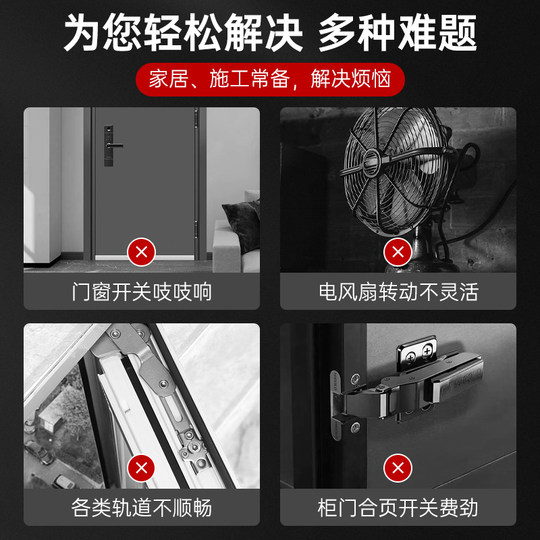 为您轻松解决 多种难题

家居、施工常备，解决烦恼

门窗开关吱吱响

电风扇转动不灵活

各类轨道不顺畅

柜门合页开关费劲