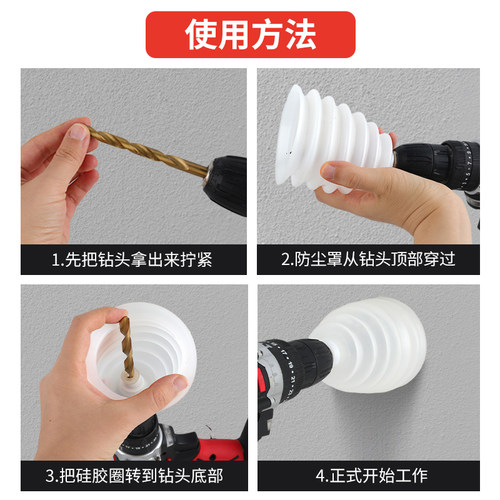 使用方法

1.先把钻头拿出来拧紧

2.防尘罩从钻头顶部穿过

3.把硅胶圈转到钻头底部

4.正式开始工作