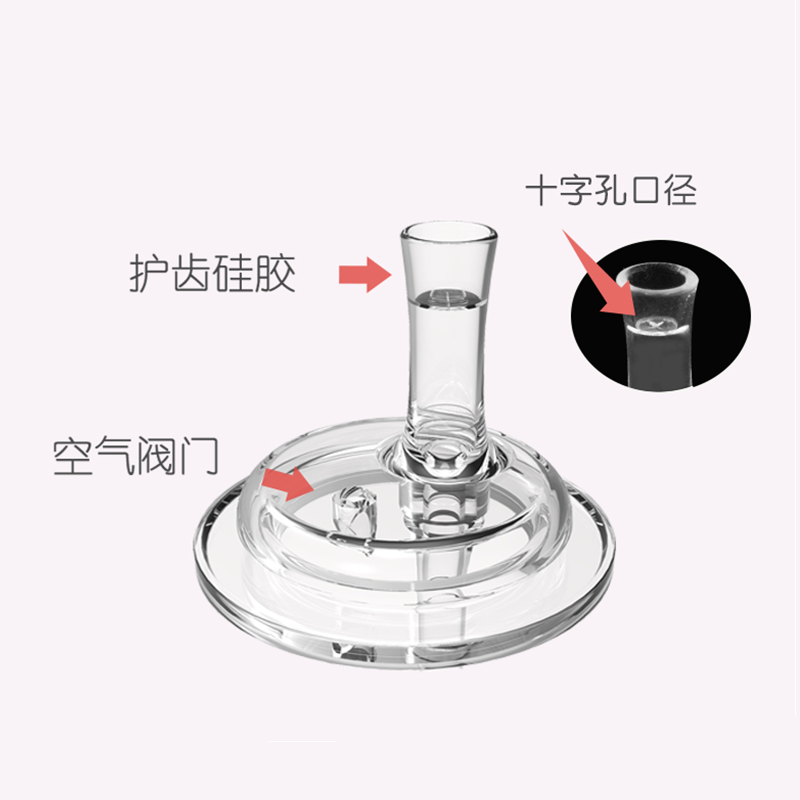 十字孔口径

护齿硅胶

空气阀门