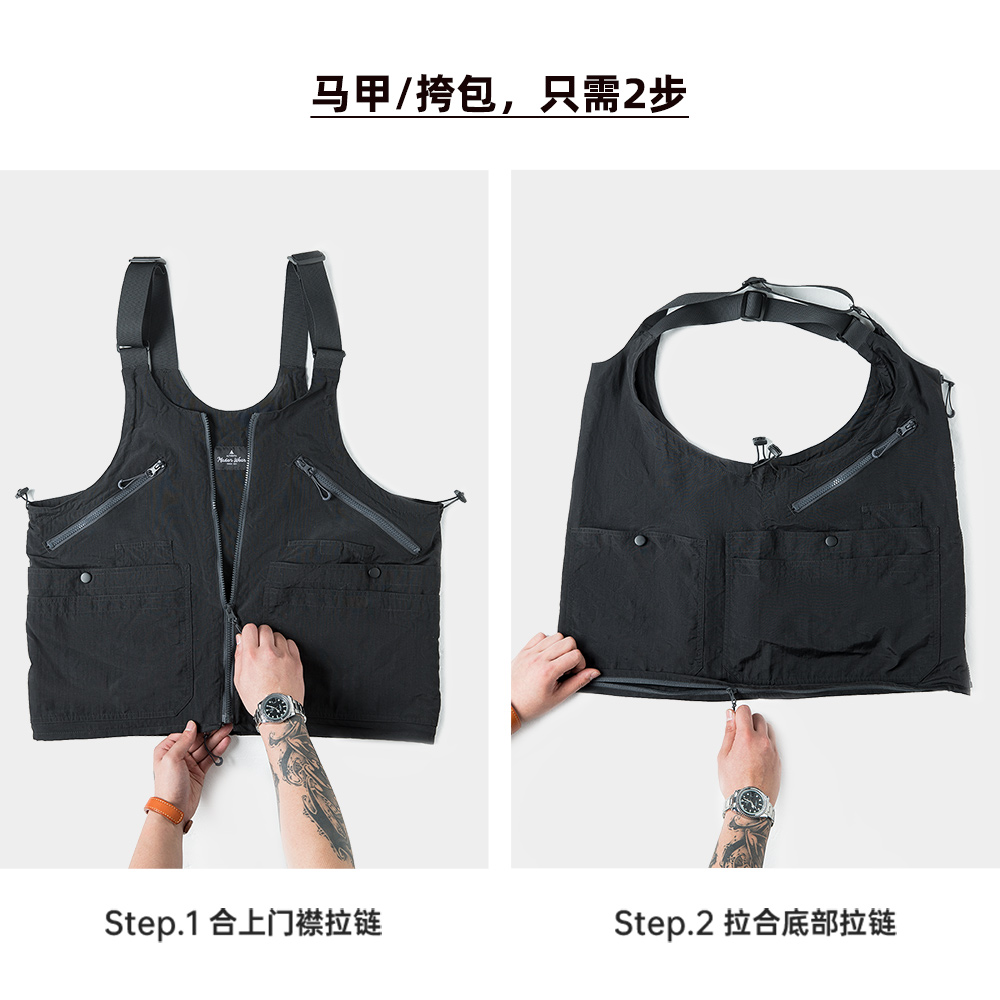 马甲/挎包，只需2步

Step.1 合上门襟拉链

Step.2 拉合底部拉链