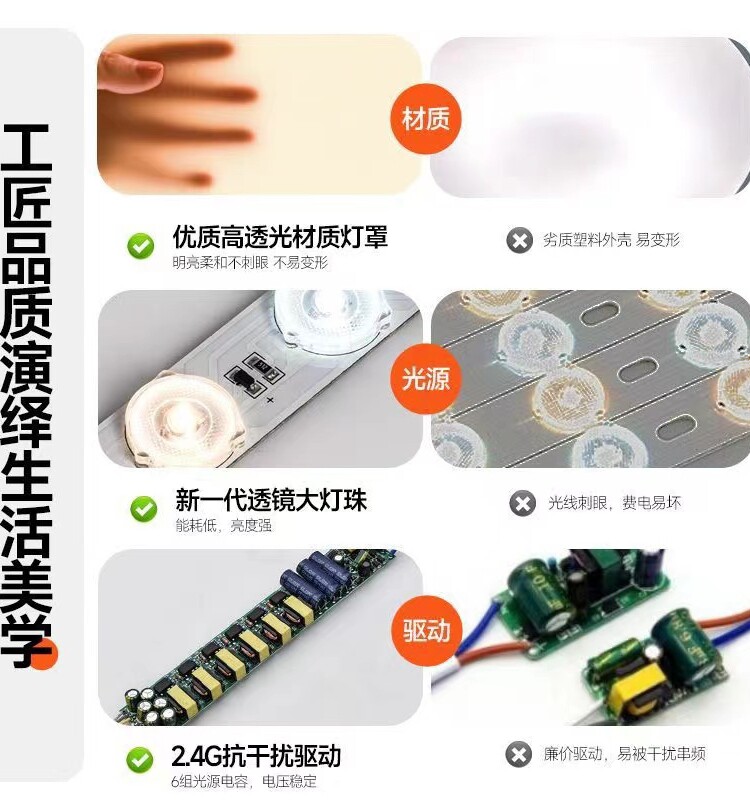 工匠品质演绎生活美学

材质

优质高透光材质灯罩
明亮柔和不刺眼 不易变形

劣质塑料外壳 易变形

光源

新一代透镜大灯珠
能耗低，亮度强

光线刺眼，费电易坏

驱动

2.4G抗干扰驱动
6组光源电容，电压稳定

廉价驱动，易被干扰串频