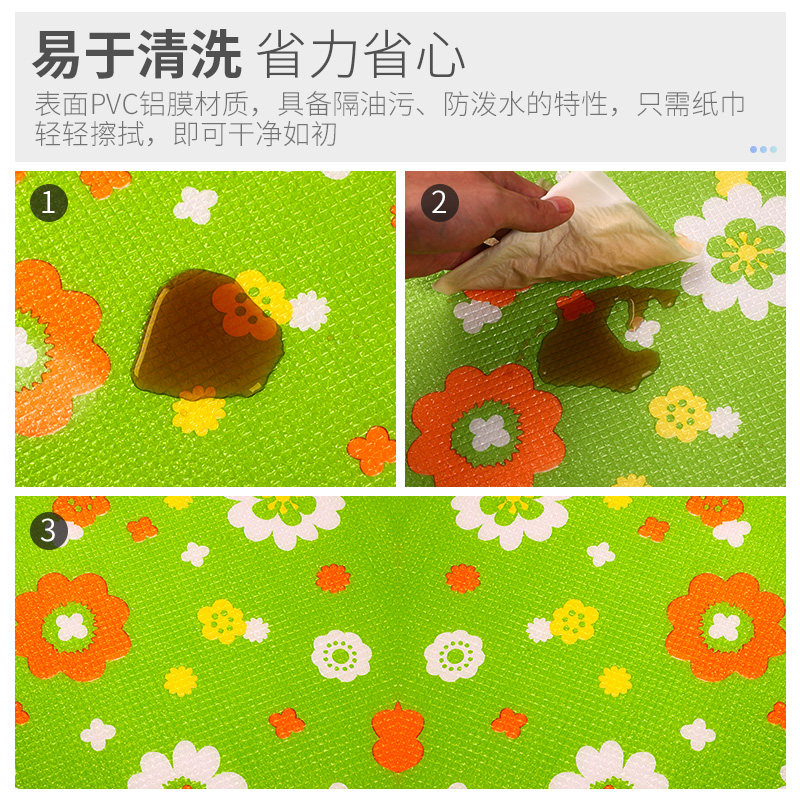 易于清洗 省力省心

表面PVC铝膜材质，具备隔油污、防泼水的特性，只需纸巾轻轻擦拭，即可干净如初

1

2

3