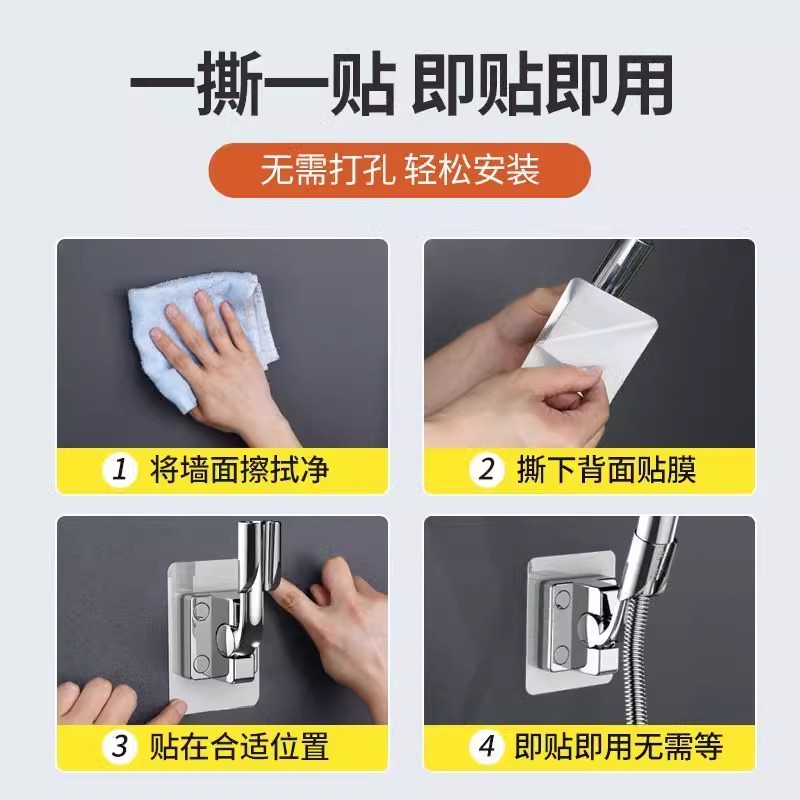 一撕一贴 即贴即用

无需打孔 轻松安装

1 将墙面擦拭净

2 撕下背面贴膜

3 贴在合适位置

4 即贴即用无需等