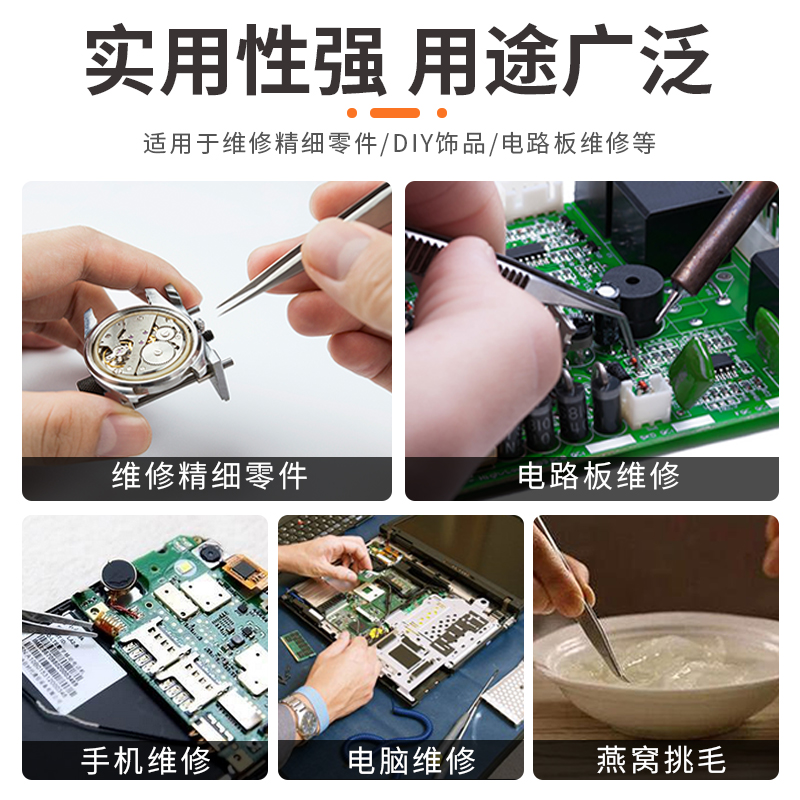 实用性强 用途广泛

适用于维修精细零件/DIY饰品/电路板维修等

维修精细零件

电路板维修

手机维修

电脑维修

燕窝挑毛