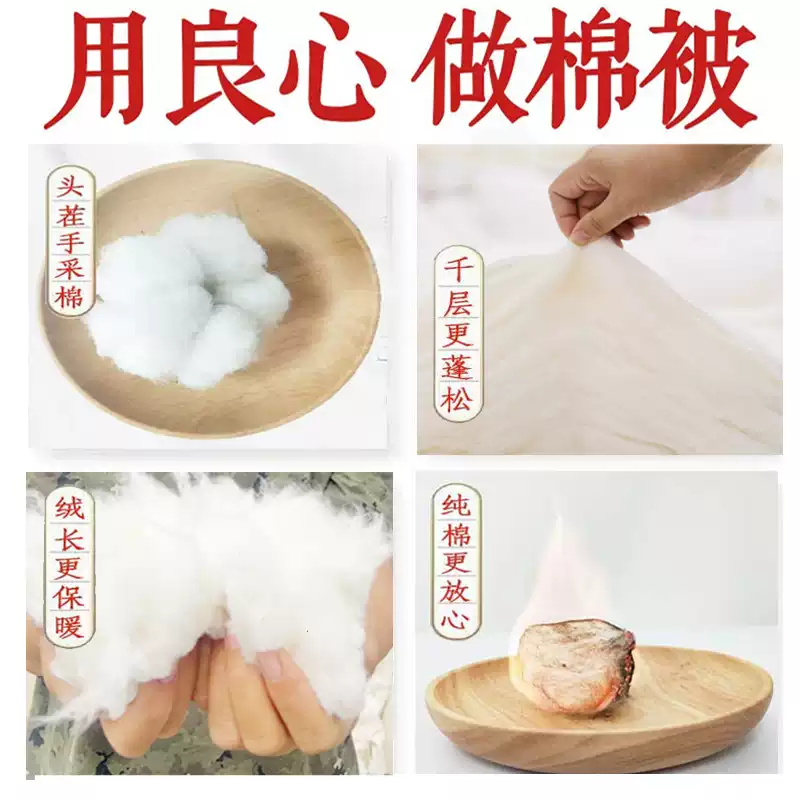 用良心 做棉被

头茬手采棉

千层更蓬松

绒长更保暖

纯棉更放心