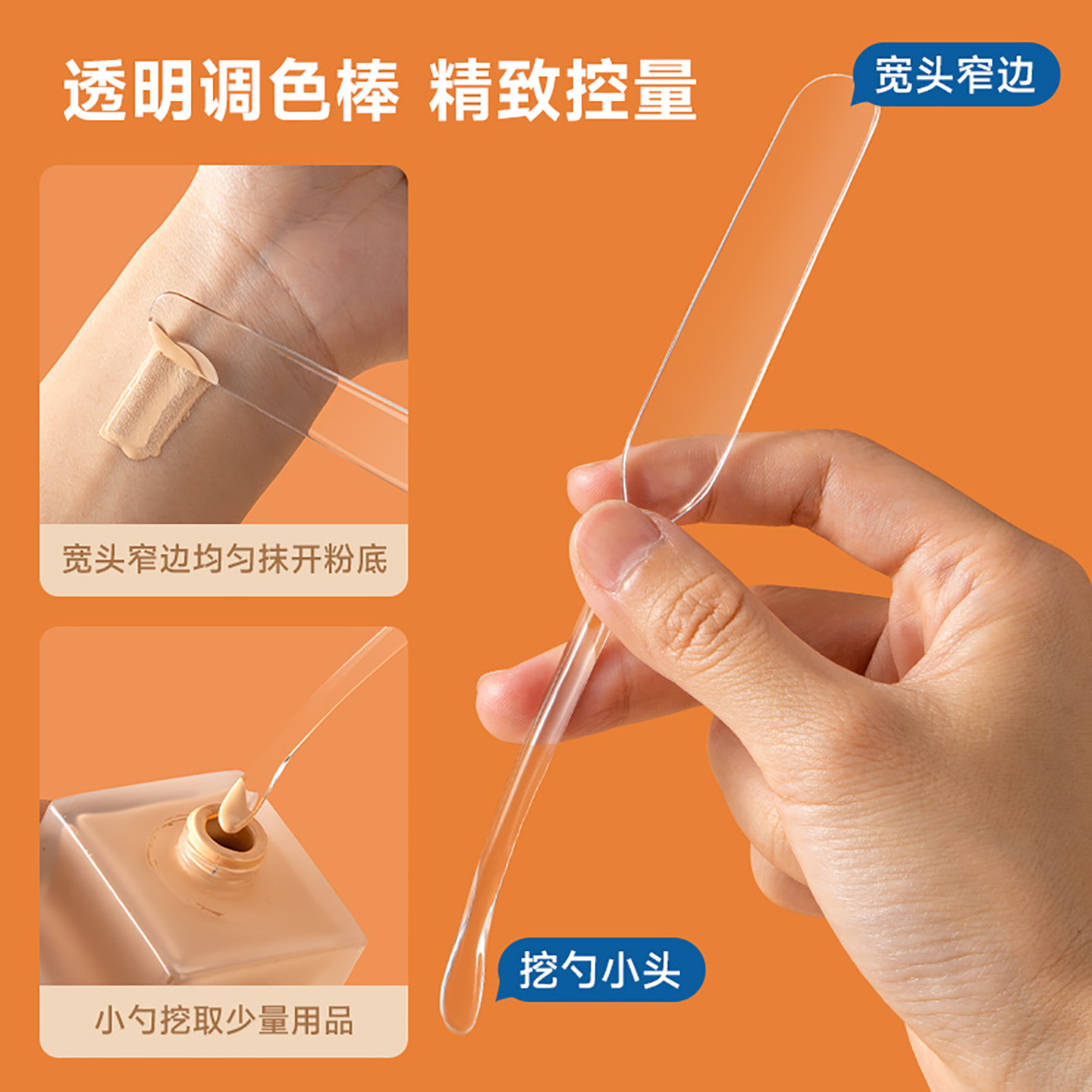 透明调色棒 精致控量

宽头窄边

宽头窄边均匀抹开粉底

小勺挖取少量用品

挖勺小头