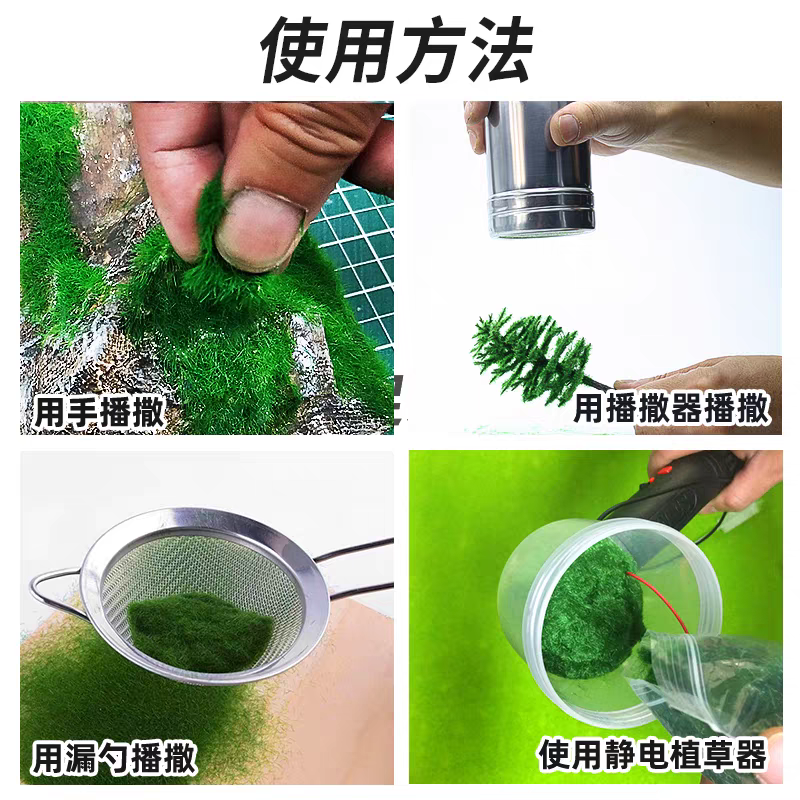 使用方法

用手播撒

用播撒器播撒

用漏勺播撒

使用静电植草器