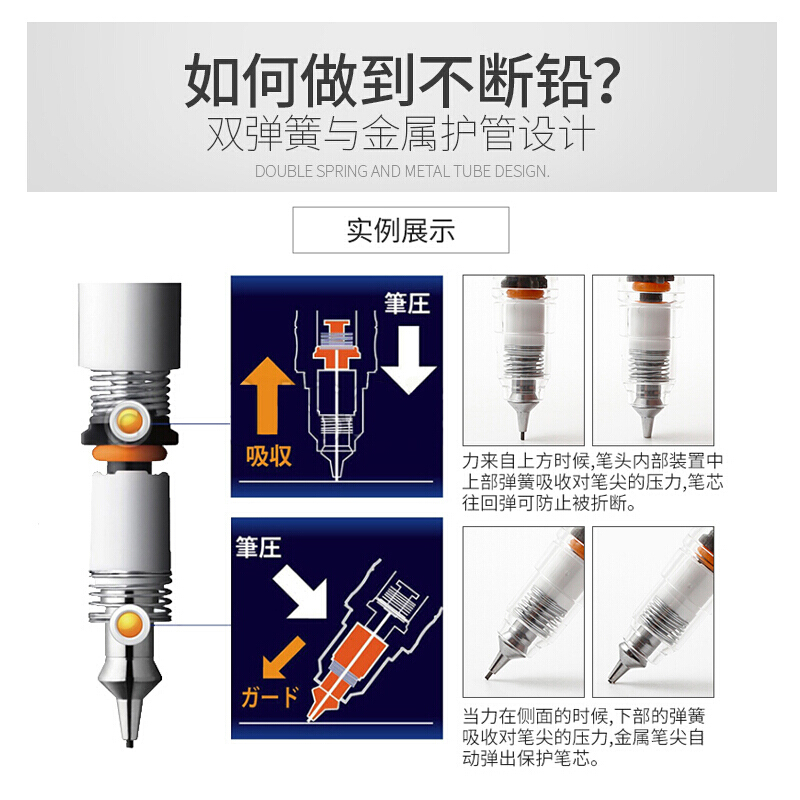 如何做到不断铅?
双弹簧与金属护管设计
DOUBLE SPRING AND METAL TUBE DESIGN.

实例展示

筆圧

吸収

力来自上方时候,笔头内部装置中上部弹簧吸收对笔尖的压力,笔芯往回弹可防止被折断。

筆圧

ガード

当力在侧面的时候,下部的弹簧吸收对笔尖的压力,金属笔尖自动弹出保护笔芯。