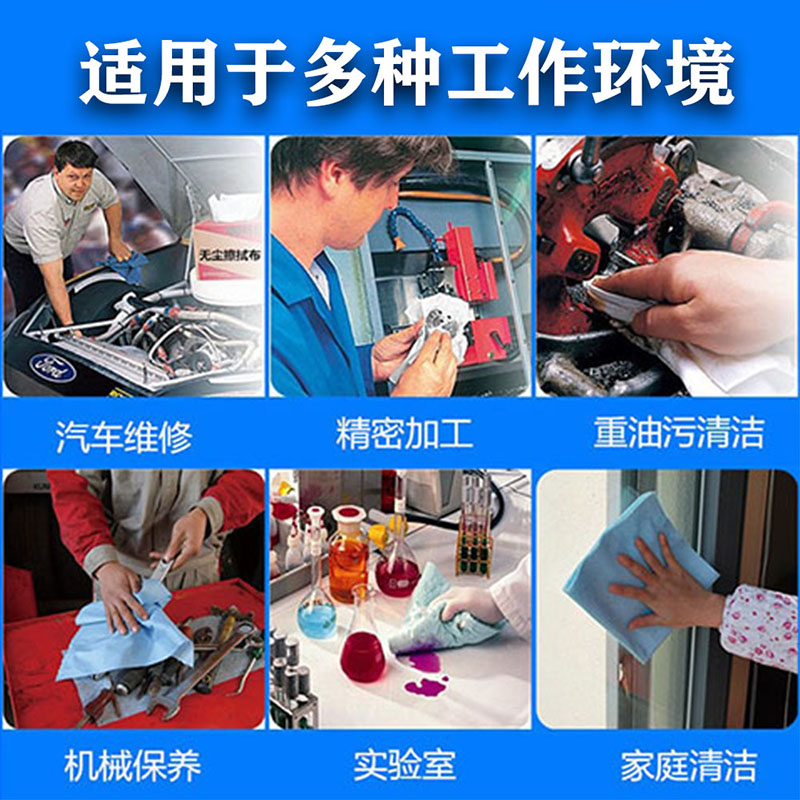 适用于多种工作环境

无尘擦拭布

Ford

汽车维修

精密加工

重油污清洁

机械保养

实验室

家庭清洁