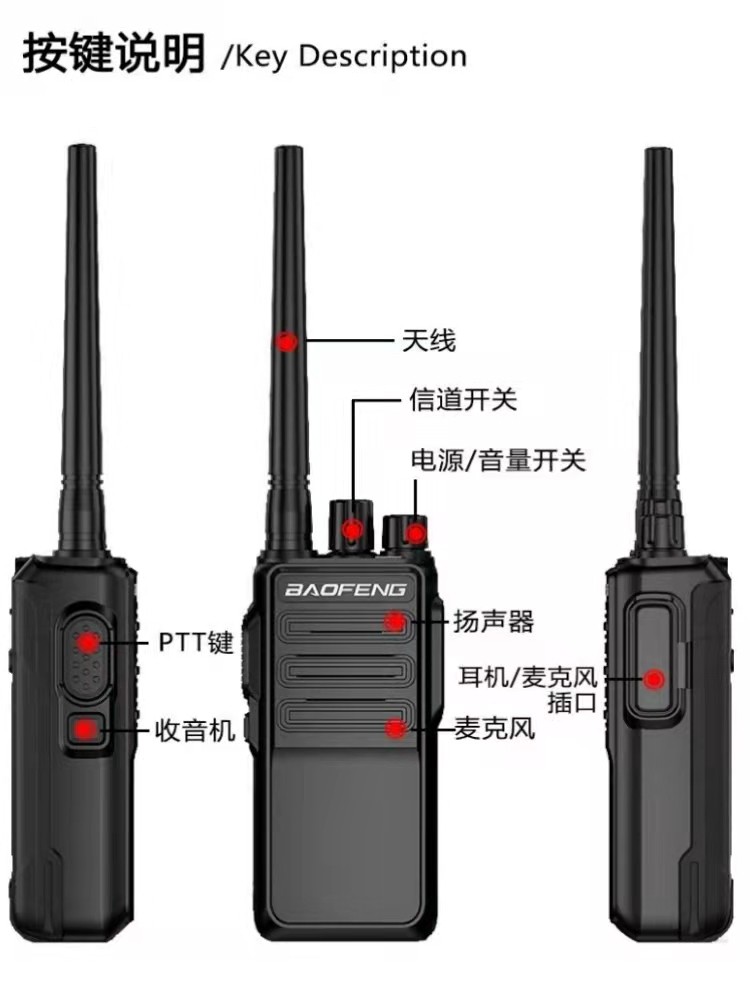 按键说明 /Key Description

天线

信道开关

电源/音量开关

BAOFENG

PTT键

扬声器

耳机/麦克风插口

收音机

麦克风