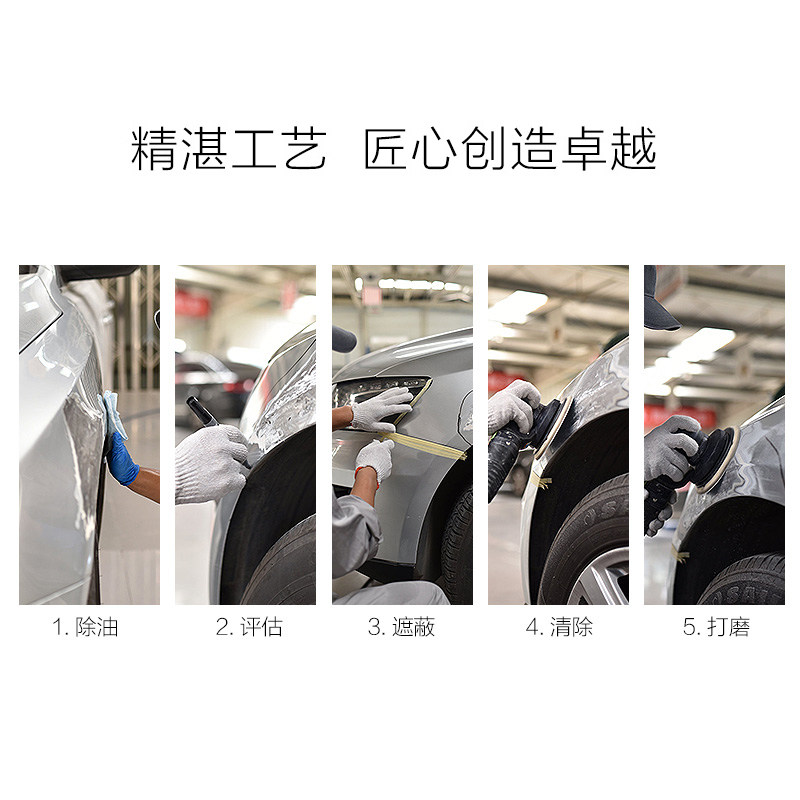 精湛工艺 匠心创造卓越

1. 除油

2. 评估

3. 遮蔽

4. 清除

5. 打磨