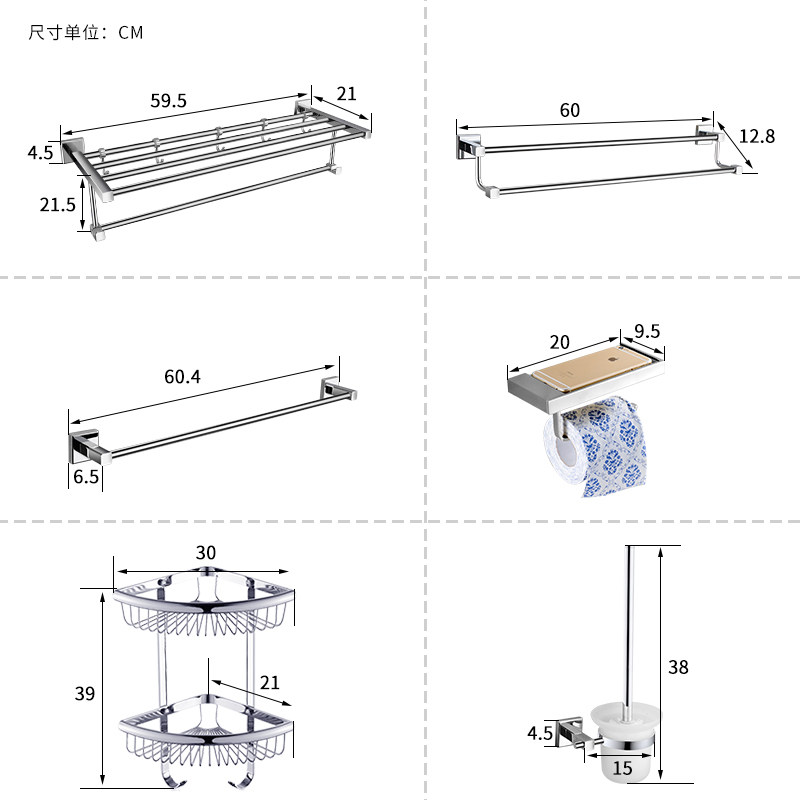 尺寸单位：CM

59.5
21
4.5
21.5

60
12.8

60.4
6.5

20
9.5

30
39
21

38
4.5
15