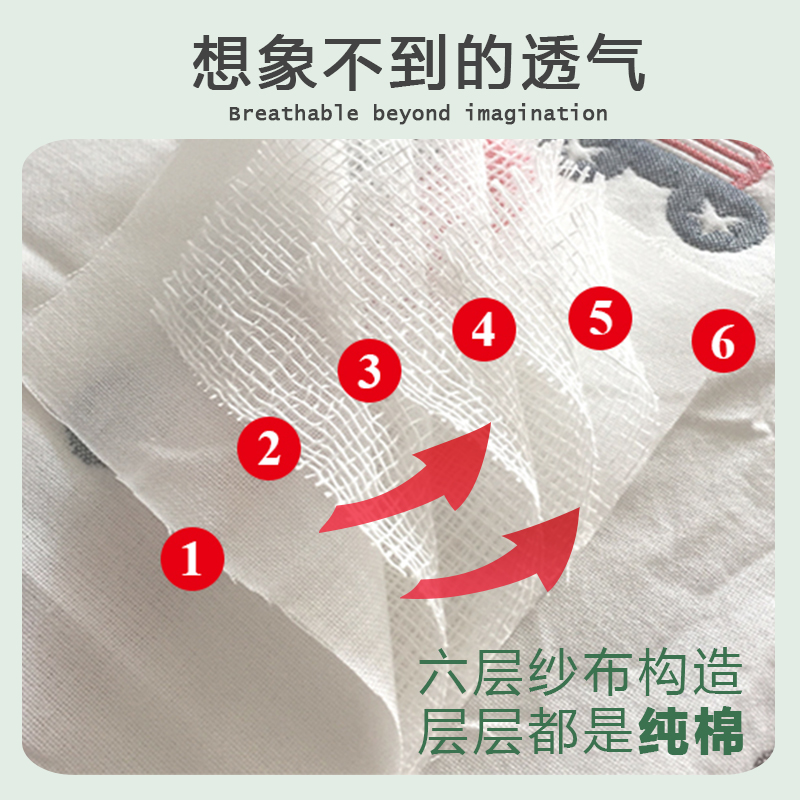 想象不到的透气
Breathable beyond imagination

1
2
3
4
5
6

六层纱布构造
层层都是纯棉