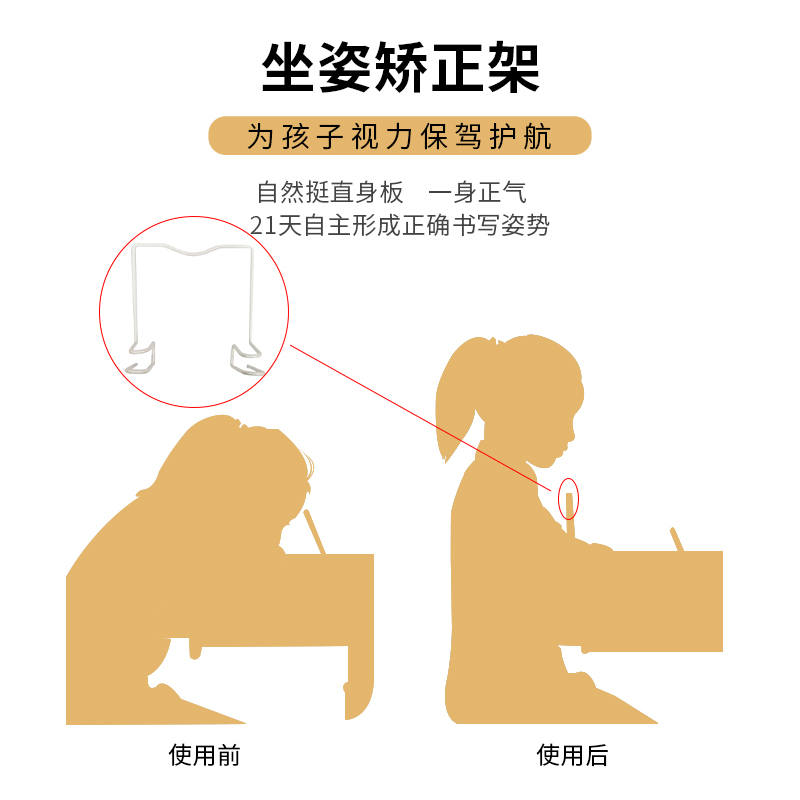 坐姿矫正架

为孩子视力保驾护航

自然挺直身板　一身正气
21天自主形成正确书写姿势

使用前

使用后