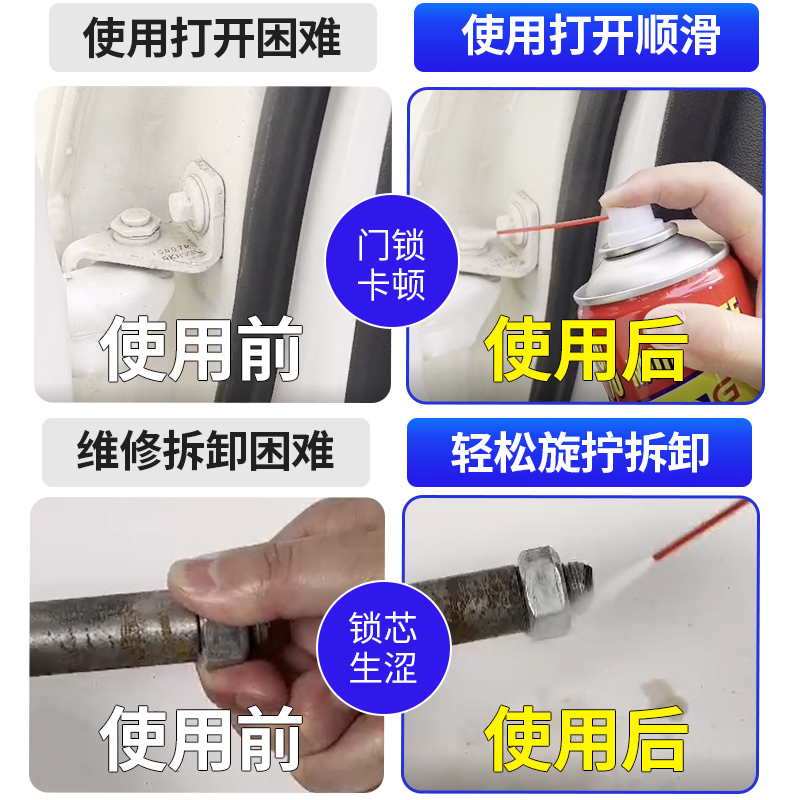 使用打开困难

使用打开顺滑

门锁卡顿

使用前

使用后

维修拆卸困难

轻松旋拧拆卸

锁芯生涩

使用前

使用后