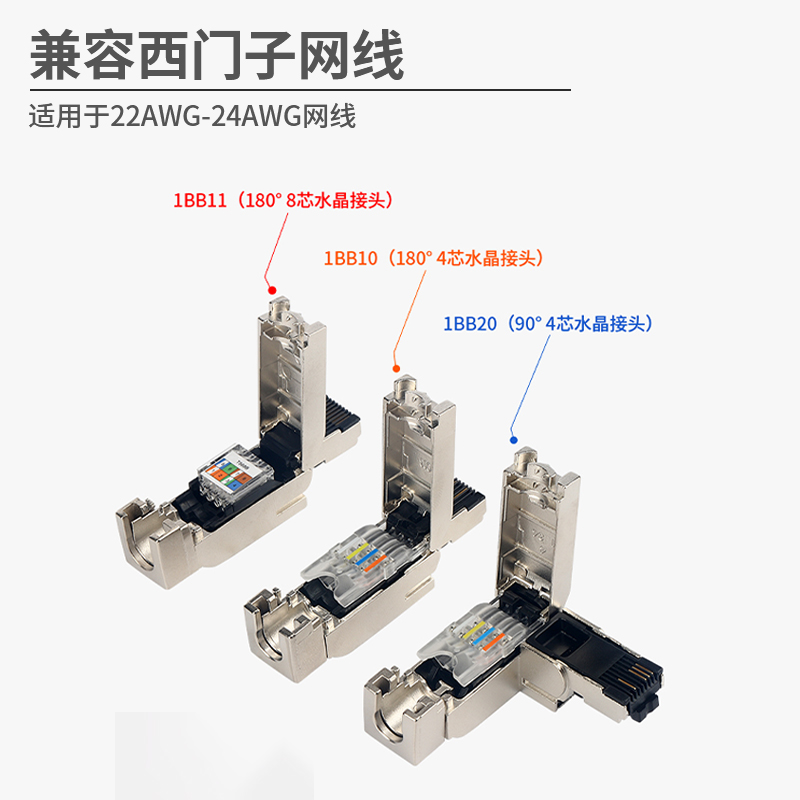 兼容西门子网线

适用于22AWG-24AWG网线

1BB11（180° 8芯水晶接头）

1BB10（180° 4芯水晶接头）

1BB20（90° 4芯水晶接头）