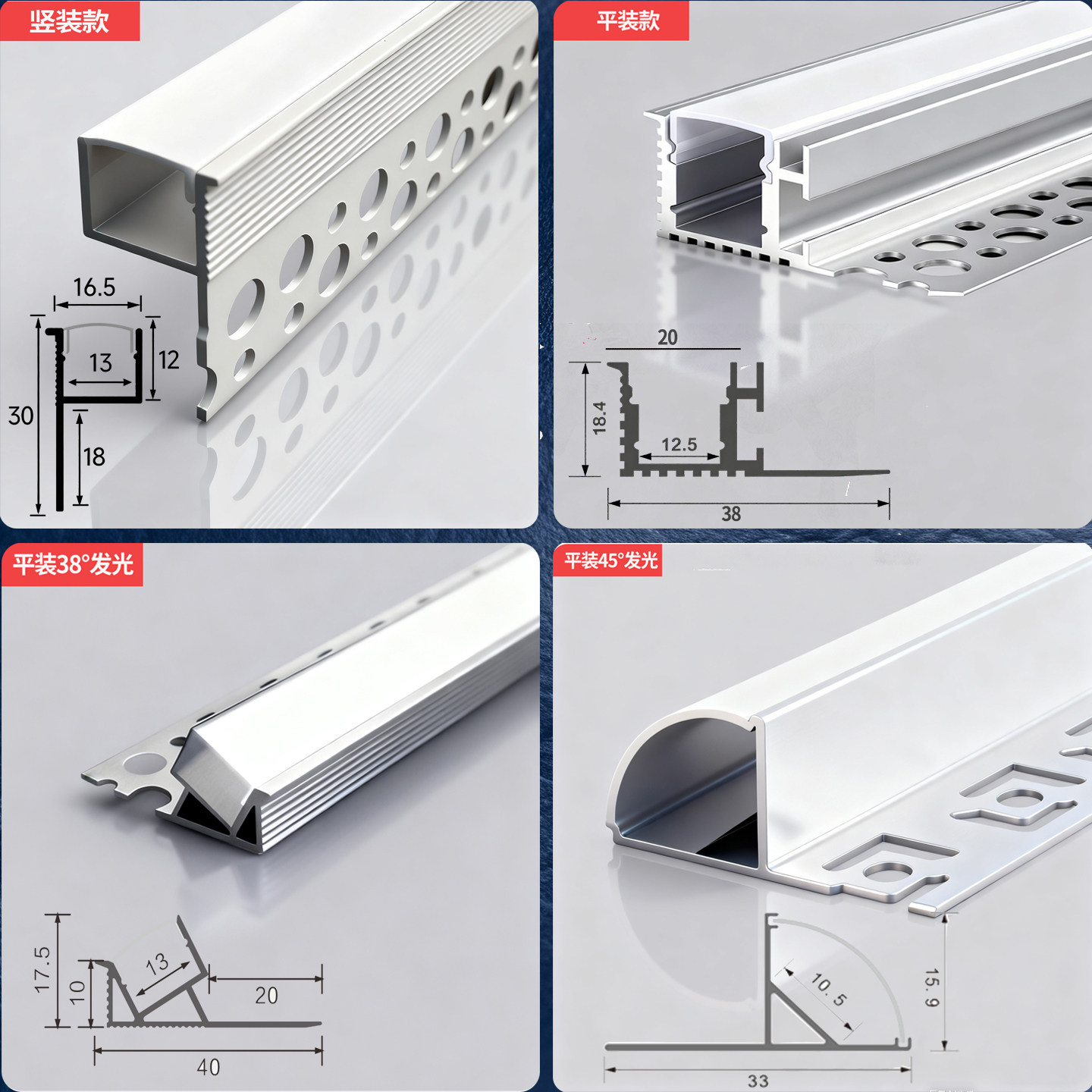 竖装款

16.5
13
12
30
18

平装款

20
18.4
12.5
38

平装38°发光

17.5
10
13
20
40

平装45°发光

10.5
15.9
33