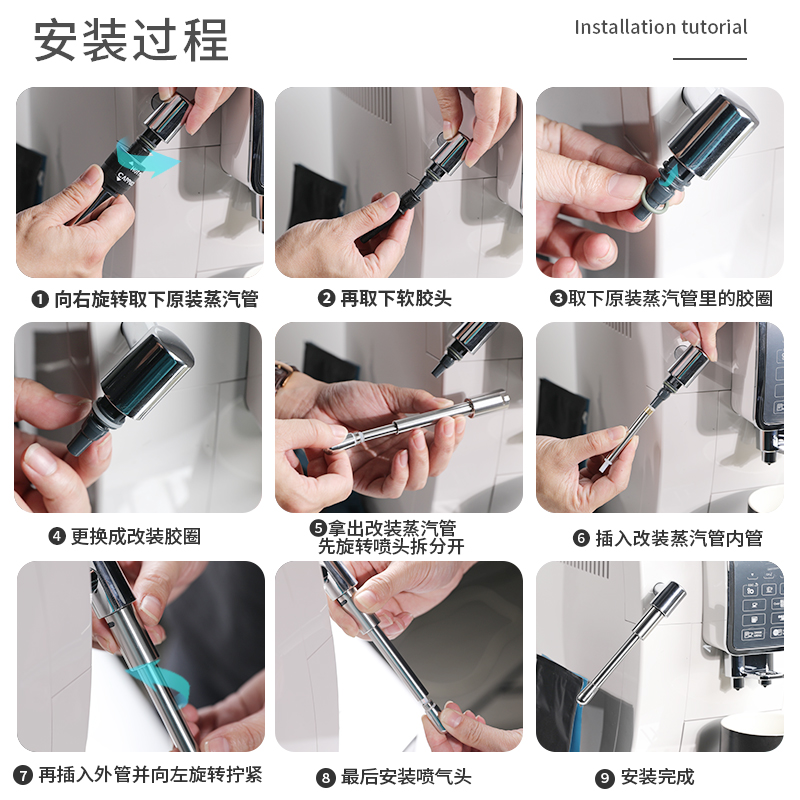 安装过程

Installation tutorial

❶ 向右旋转取下原装蒸汽管

❷ 再取下软胶头

❸取下原装蒸汽管里的胶圈

❹ 更换成改装胶圈

❺拿出改装蒸汽管
先旋转喷头拆分开

❻ 插入改装蒸汽管内管

❼ 再插入外管并向左旋转拧紧

❽ 最后安装喷气头

❾ 安装完成