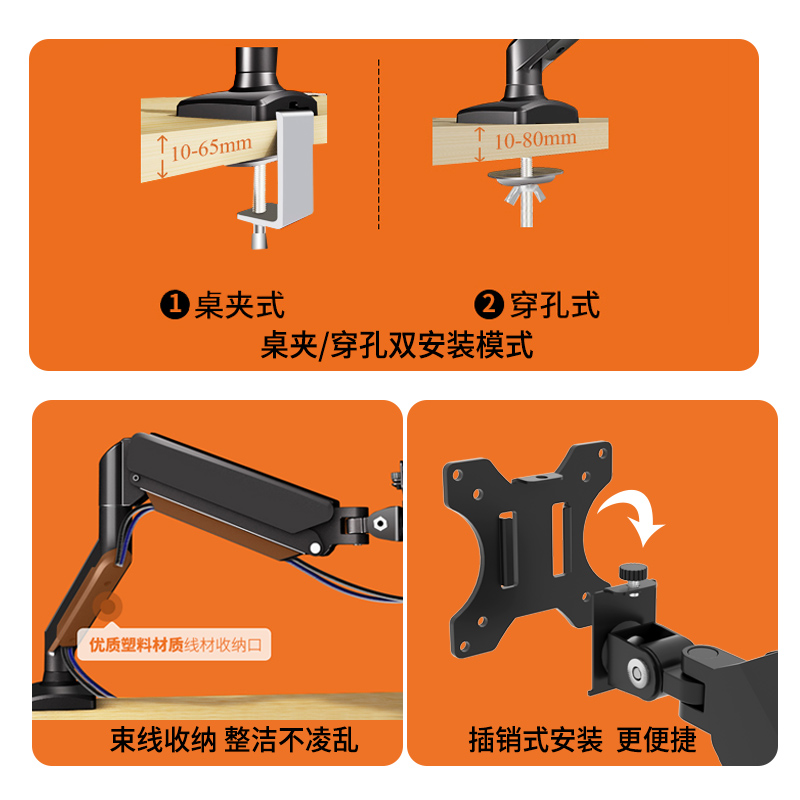 10-65mm

10-80mm

❶ 桌夹式

❷ 穿孔式

桌夹/穿孔双安装模式

优质塑料材质线材收纳口

束线收纳 整洁不凌乱

插销式安装 更便捷