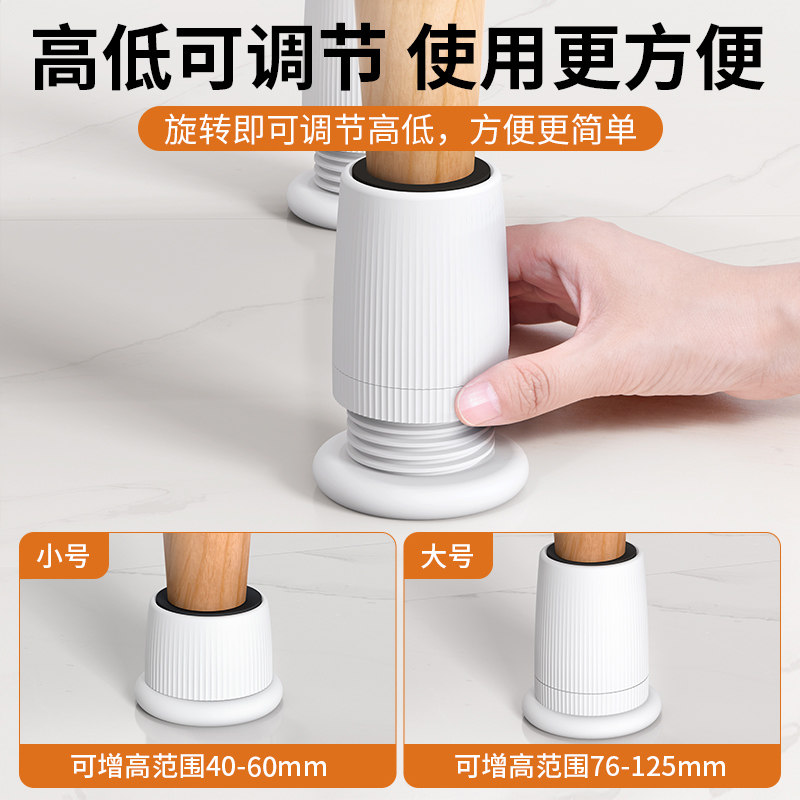 高低可调节 使用更方便

旋转即可调节高低，方便更简单

小号

可增高范围40-60mm

大号

可增高范围76-125mm