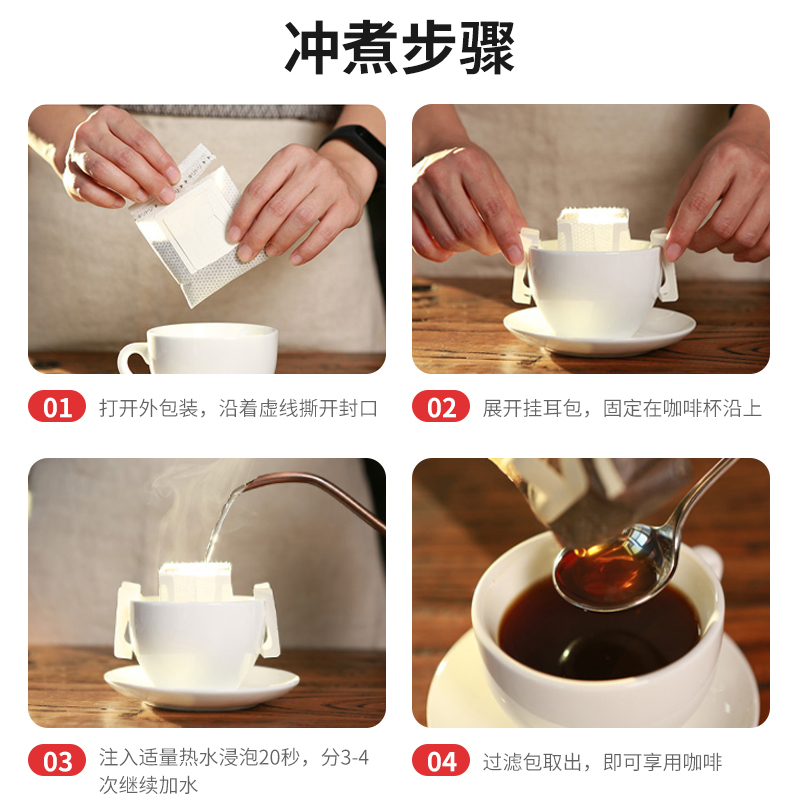 冲煮步骤

01 打开外包装，沿着虚线撕开封口

02 展开挂耳包，固定在咖啡杯沿上

03 注入适量热水浸泡20秒，分3-4次继续加水

04 过滤包取出，即可享用咖啡