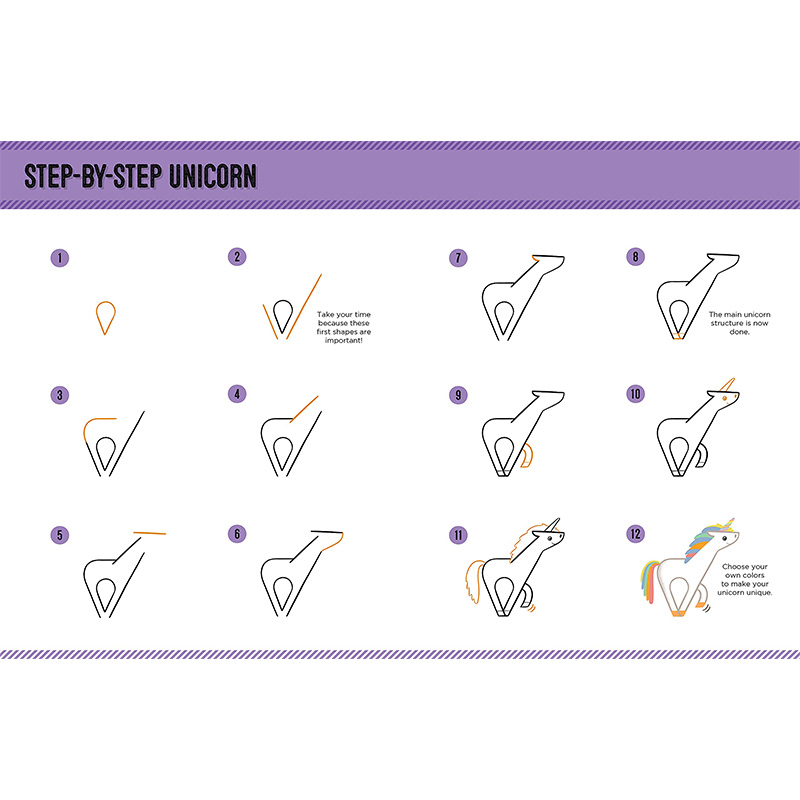 STEP-BY-STEP UNICORN

1

2

Take your time because these first shapes are important!

3

4

5

6

7

8

The main unicorn structure is now done.

9

10

11

12

Choose your own colors to make your unicorn unique.